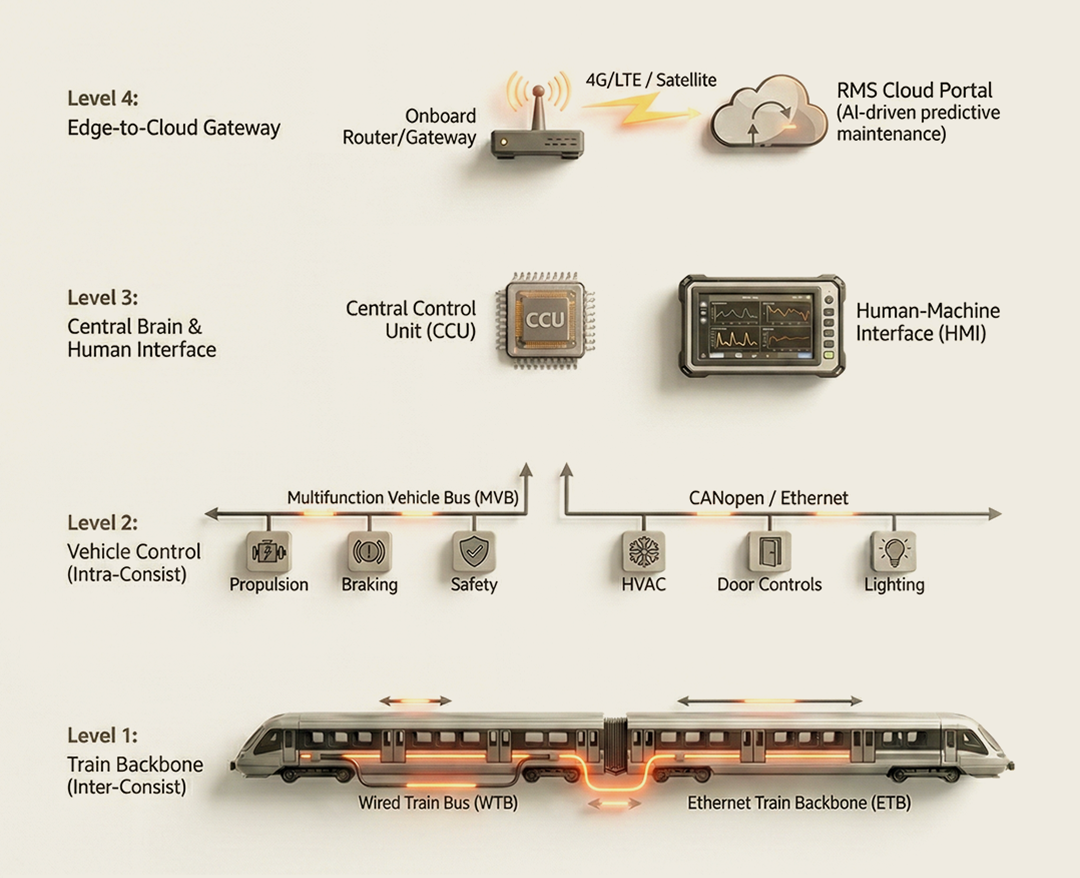 Level 4:
Edge-to-Cloud Gateway

Onboard Router/Gateway

4G/LTE / Satellite

RMS Cloud Portal (AI-driven predictive maintenance)

Level 3:
Central Brain & Human Interface

Central Control Unit (CCU)

CCU

Human-Machine Interface (HMI)

Level 2:
Vehicle Control (Intra-Consist)

Multifunction Vehicle Bus (MVB)

Propulsion

Braking

Safety

CANopen / Ethernet

HVAC

Door Controls

Lighting

Level 1:
Train Backbone (Inter-Consist)

Wired Train Bus (WTB)

Ethernet Train Backbone (ETB)