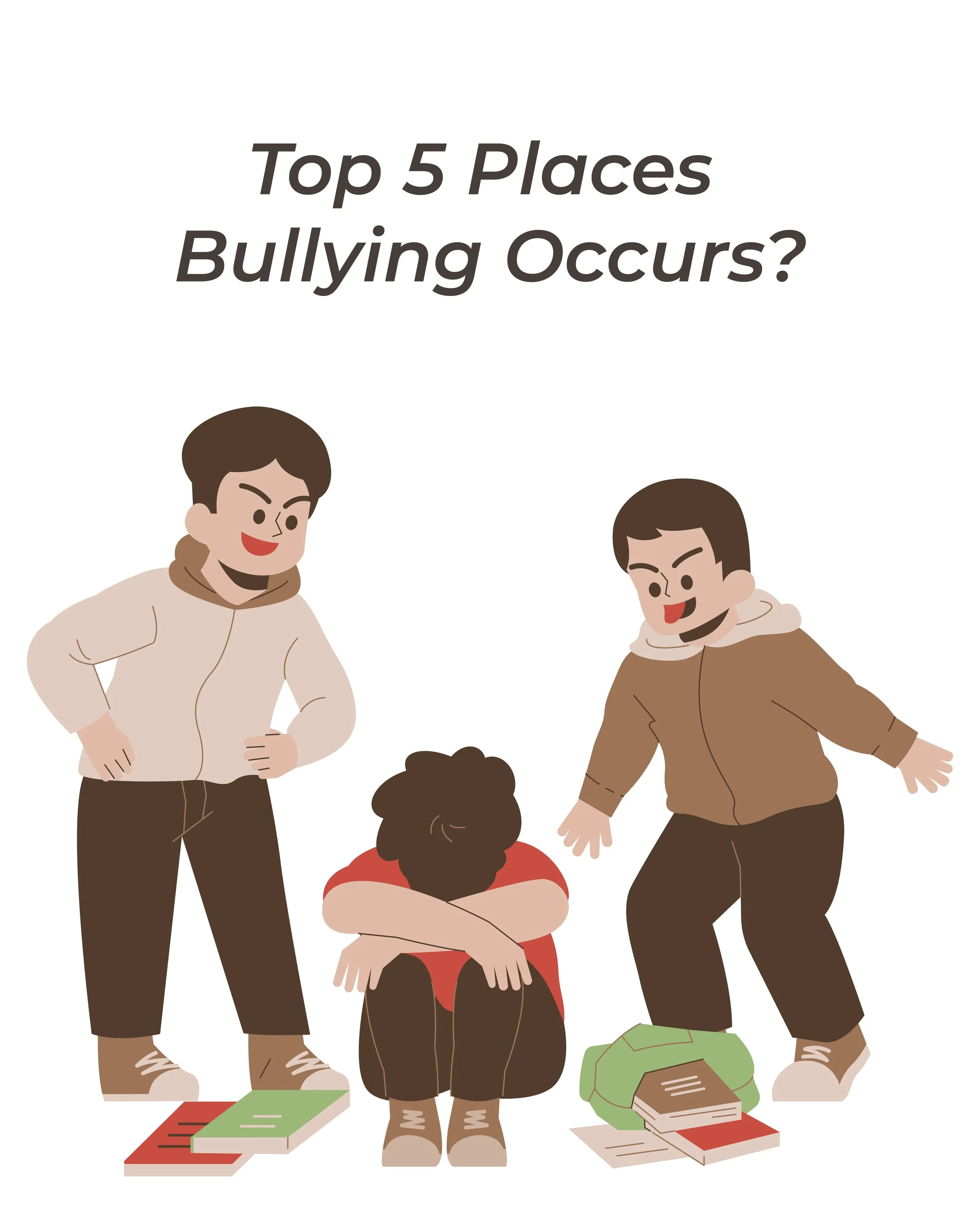 Top 5 Places Bullying Occurs?