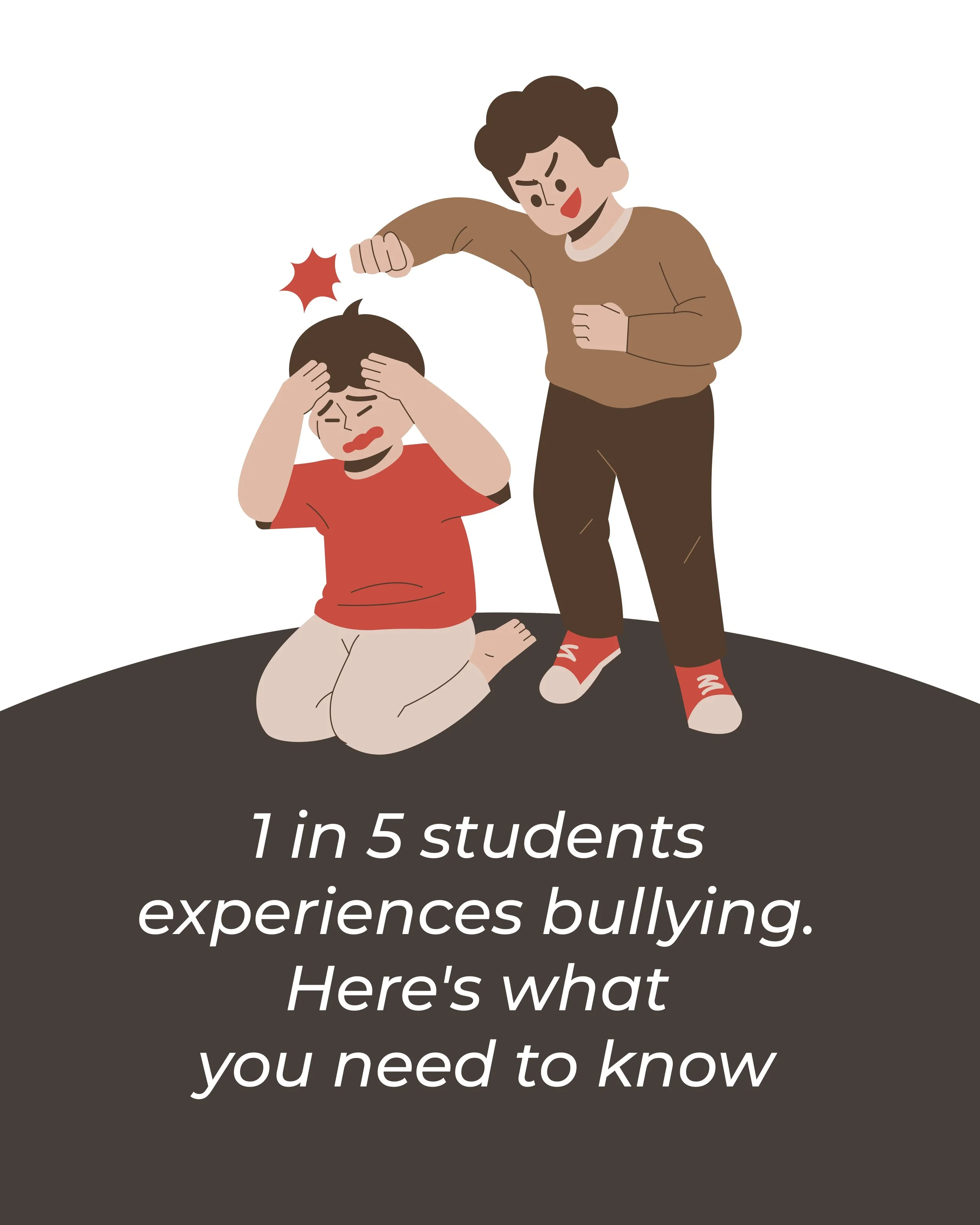 1 in 5 students experiences bullying. Here's what you need to know