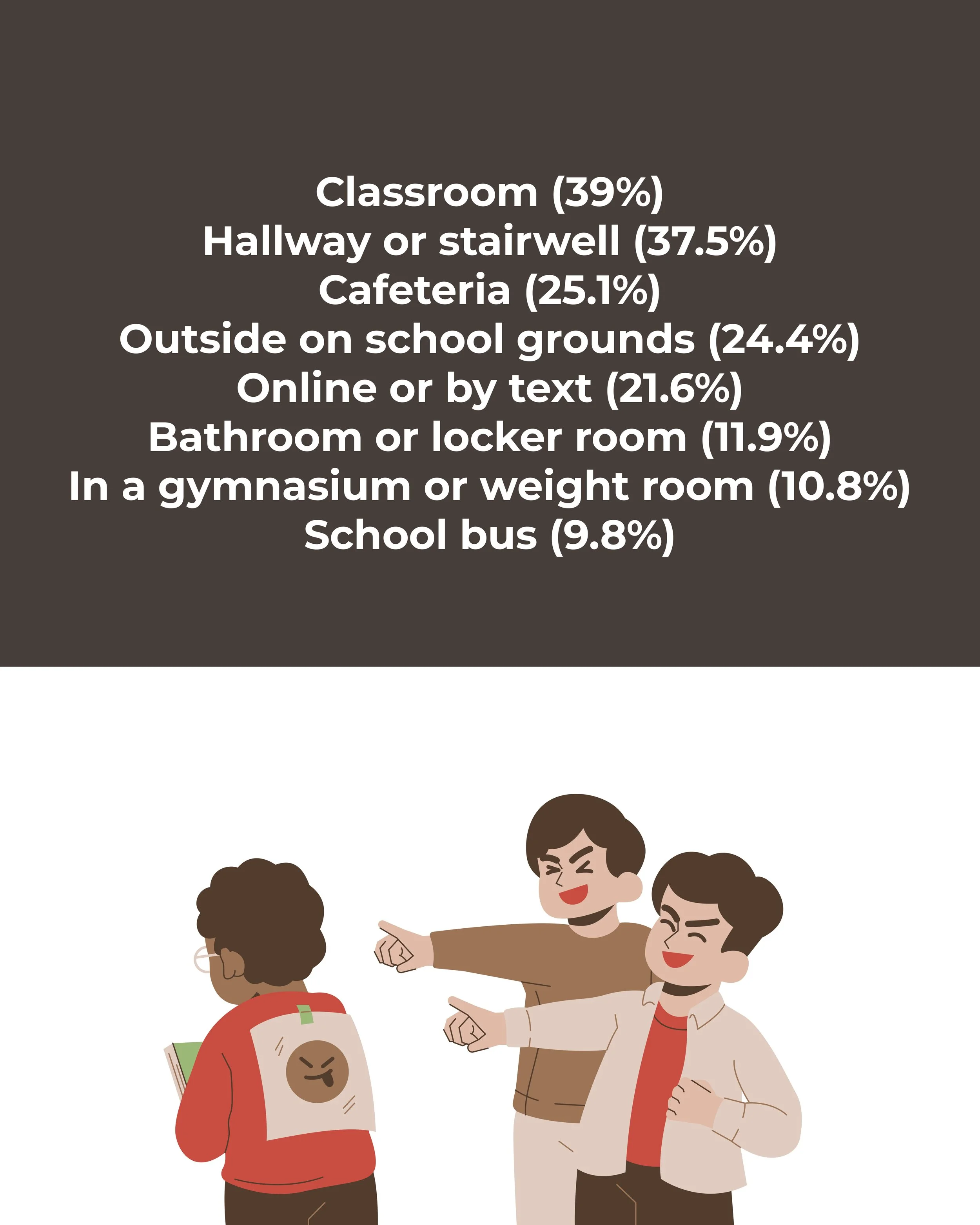 Classroom (39%)
Hallway or stairwell (37.5%)
Cafeteria (25.1%)
Outside on school grounds (24.4%)
Online or by text (21.6%)
Bathroom or locker room (11.9%)
In a gymnasium or weight room (10.8%)
School bus (9.8%)