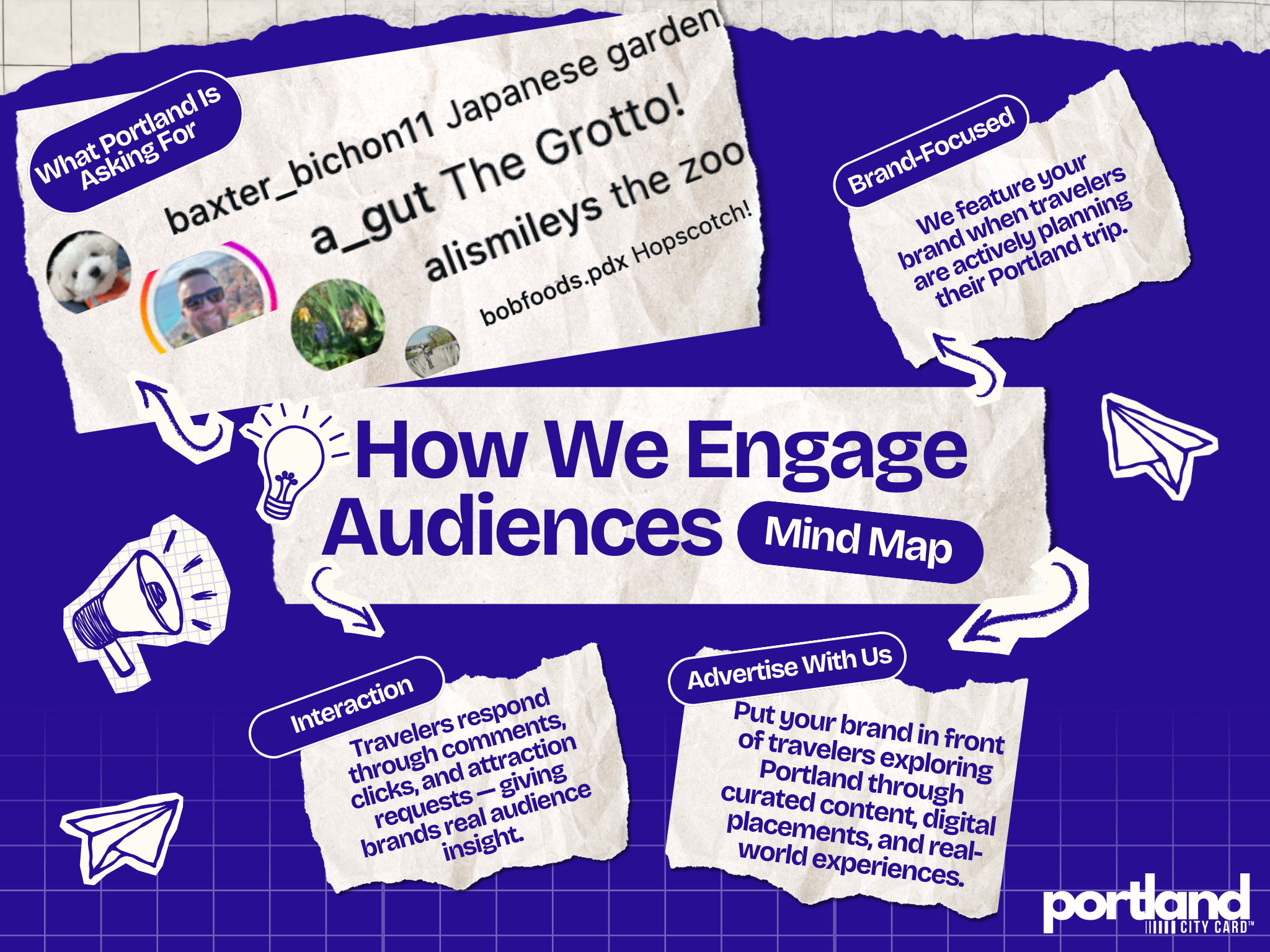 What Portland Is Asking For

baxter_bichon11 Japanese garden
a_gut The Grotto!
alismileys the zoo
bobfoods.pdx Hopscotch!

Brand-Focused

We feature your brand when travelers are actively planning their Portland trip.

How We Engage Audiences

Mind Map

Interaction

Travelers respond through comments, clicks, and attraction requests — giving brands real audience insight.

Advertise With Us

Put your brand in front of travelers exploring Portland through curated content, digital placements, and real-world experiences.

portland CITY CARD™