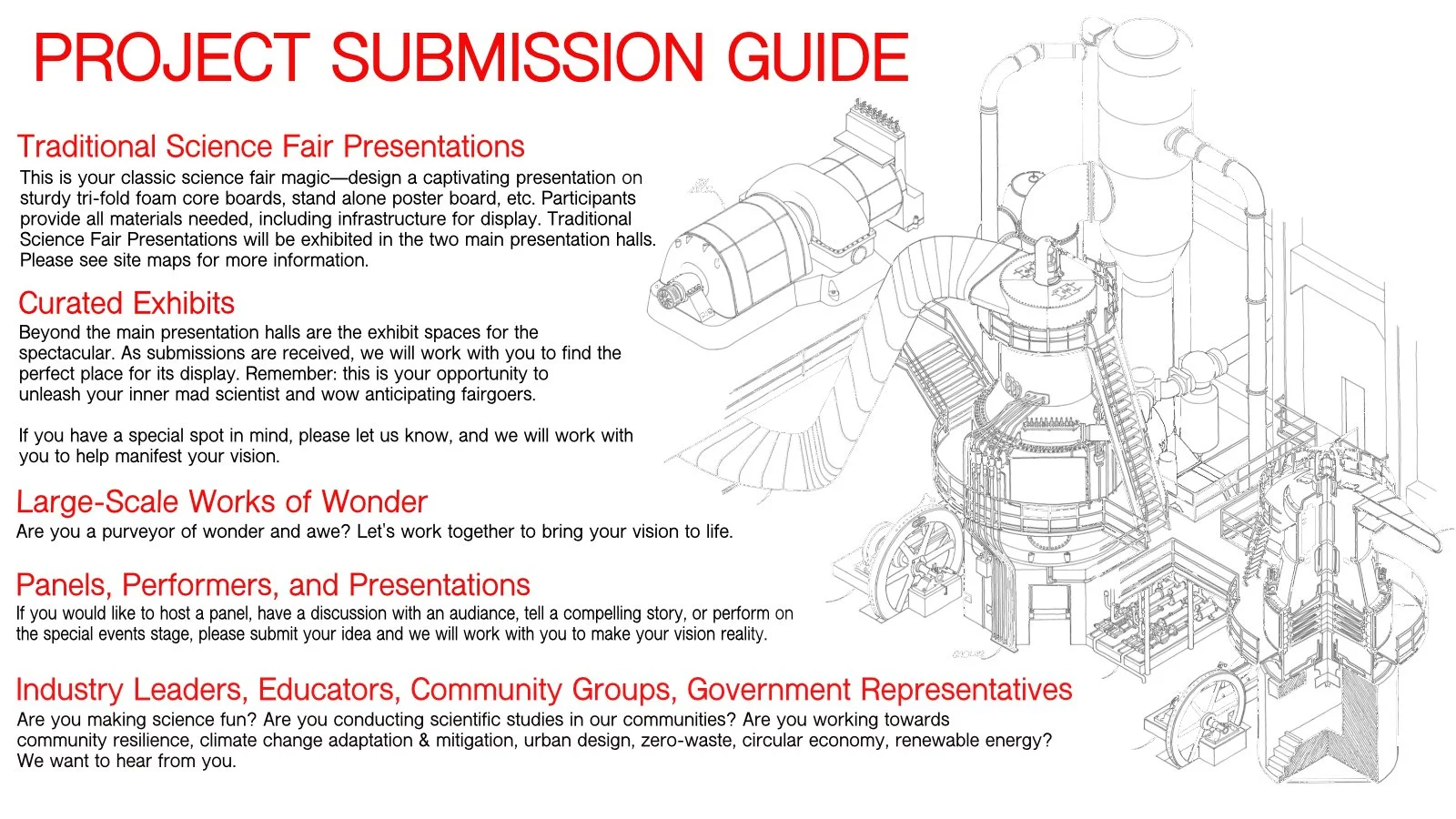 PROJECT SUBMISSION GUIDE

Traditional Science Fair Presentations
This is your classic science fair magic—design a captivating presentation on sturdy tri-fold foam core boards, stand alone poster board, etc. Participants provide all materials needed, including infrastructure for display. Traditional Science Fair Presentations will be exhibited in the two main presentation halls. Please see site maps for more information.

Curated Exhibits
Beyond the main presentation halls are the exhibit spaces for the spectacular. As submissions are received, we will work with you to find the perfect place for its display. Remember: this is your opportunity to unleash your inner mad scientist and wow anticipating fairgoers.

If you have a special spot in mind, please let us know, and we will work with you to help manifest your vision.

Large-Scale Works of Wonder
Are you a purveyor of wonder and awe? Let's work together to bring your vision to life.

Panels, Performers, and Presentations
If you would like to host a panel, have a discussion with an audiance, tell a compelling story, or perform on the special events stage, please submit your idea and we will work with you to make your vision reality.

Industry Leaders, Educators, Community Groups, Government Representatives
Are you making science fun? Are you conducting scientific studies in our communities? Are you working towards community resilience, climate change adaptation & mitigation, urban design, zero-waste, circular economy, renewable energy? We want to hear from you.