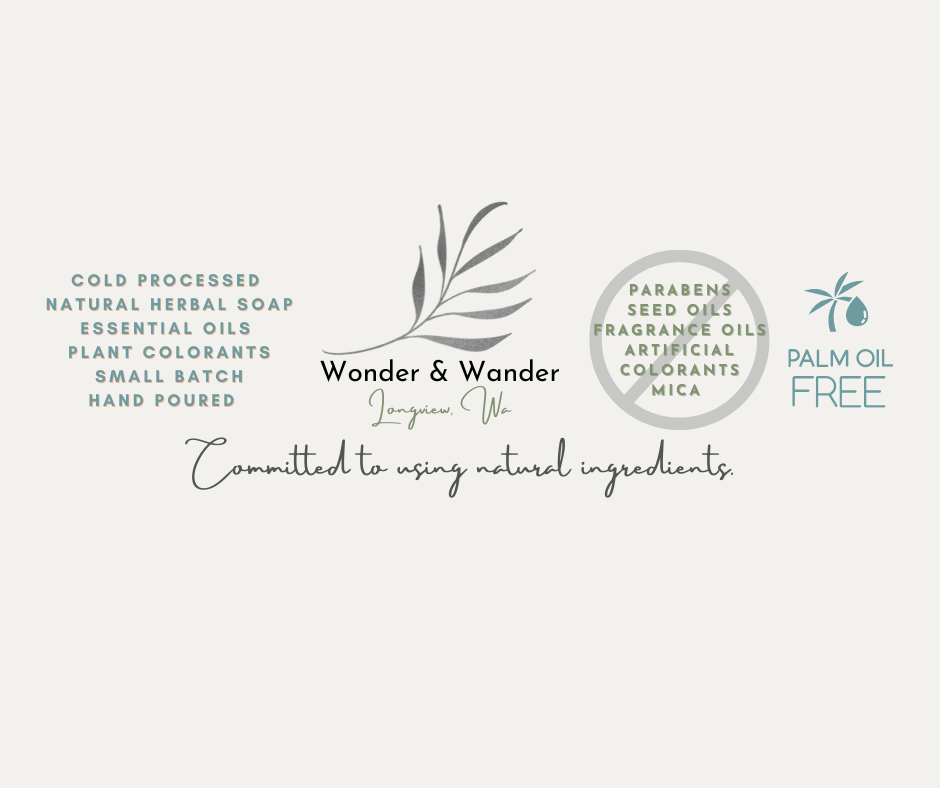 COLD PROCESSED
NATURAL HERBAL SOAP
ESSENTIAL OILS
PLANT COLORANTS
SMALL BATCH
HAND POURED

Wonder & Wander
Longview, Wa

PARABENS
SEED OILS
FRAGRANCE OILS
ARTIFICIAL
COLORANTS
MICA

PALM OIL
FREE

Committed to using natural ingredients.