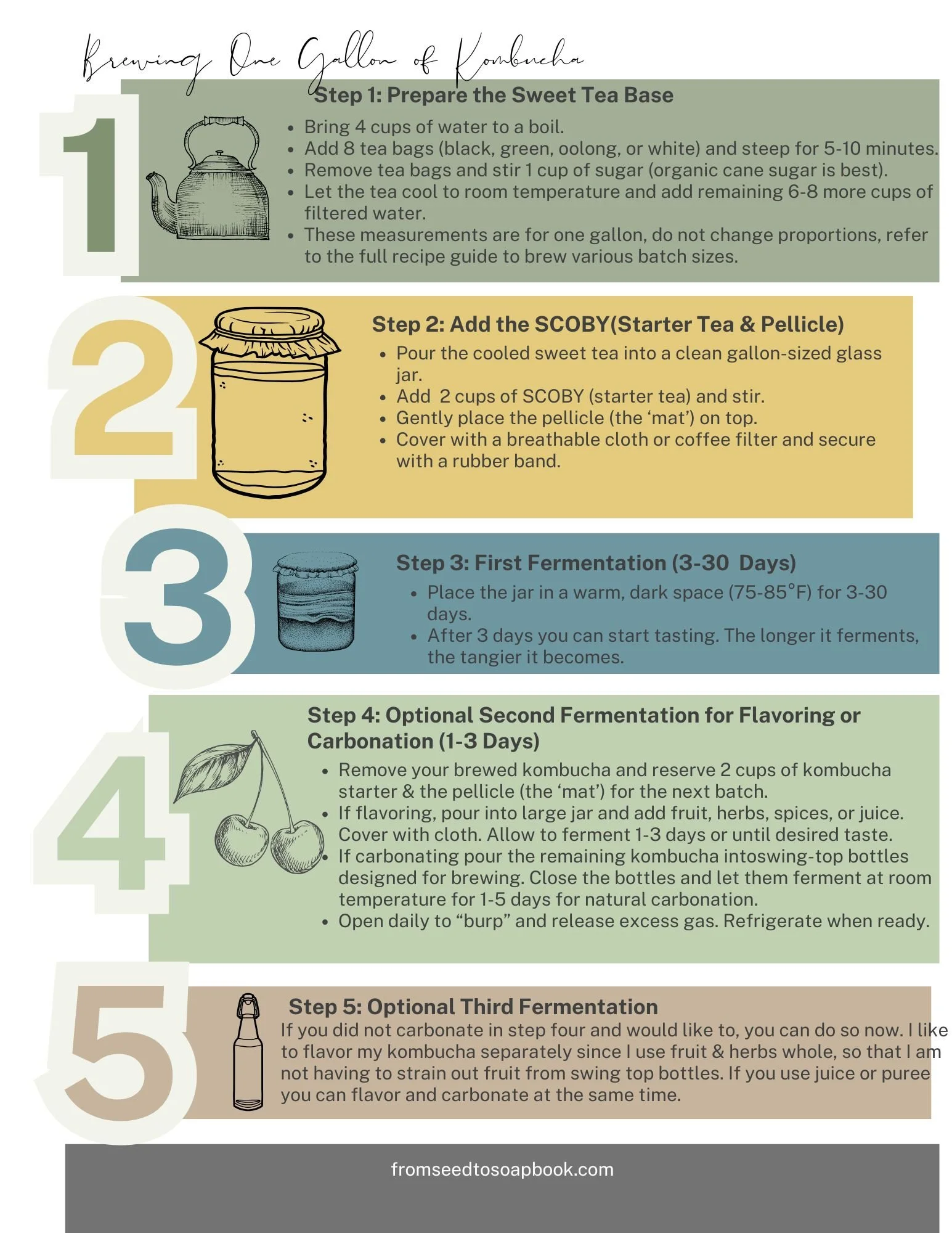 Brewing One Gallon of Kombucha

1

Step 1: Prepare the Sweet Tea Base

- Bring 4 cups of water to a boil.
- Add 8 tea bags (black, green, oolong, or white) and steep for 5-10 minutes.
- Remove tea bags and stir 1 cup of sugar (organic cane sugar is best).
- Let the tea cool to room temperature and add remaining 6-8 more cups of filtered water.
- These measurements are for one gallon, do not change proportions, refer to the full recipe guide to brew various batch sizes.

2

Step 2: Add the SCOBY(Starter Tea & Pellicle)

- Pour the cooled sweet tea into a clean gallon-sized glass jar.
- Add 2 cups of SCOBY (starter tea) and stir.
- Gently place the pellicle (the ‘mat’) on top.
- Cover with a breathable cloth or coffee filter and secure with a rubber band.

3

Step 3: First Fermentation (3-30 Days)

- Place the jar in a warm, dark space (75-85°F) for 3-30 days.
- After 3 days you can start tasting. The longer it ferments, the tangier it becomes.

4

Step 4: Optional Second Fermentation for Flavoring or Carbonation (1-3 Days)

- Remove your brewed kombucha and reserve 2 cups of kombucha starter & the pellicle (the ‘mat’) for the next batch.
- If flavoring, pour into large jar and add fruit, herbs, spices, or juice. Cover with cloth. Allow to ferment 1-3 days or until desired taste.
- If carbonating pour the remaining kombucha intoswing-top bottles designed for brewing. Close the bottles and let them ferment at room temperature for 1-5 days for natural carbonation.
- Open daily to “burp” and release excess gas. Refrigerate when ready.

5

Step 5: Optional Third Fermentation

If you did not carbonate in step four and would like to, you can do so now. I like to flavor my kombucha separately since I use fruit & herbs whole, so that I am not having to strain out fruit from swing top bottles. If you use juice or puree you can flavor and carbonate at the same time.

fromseedtosoapbook.com