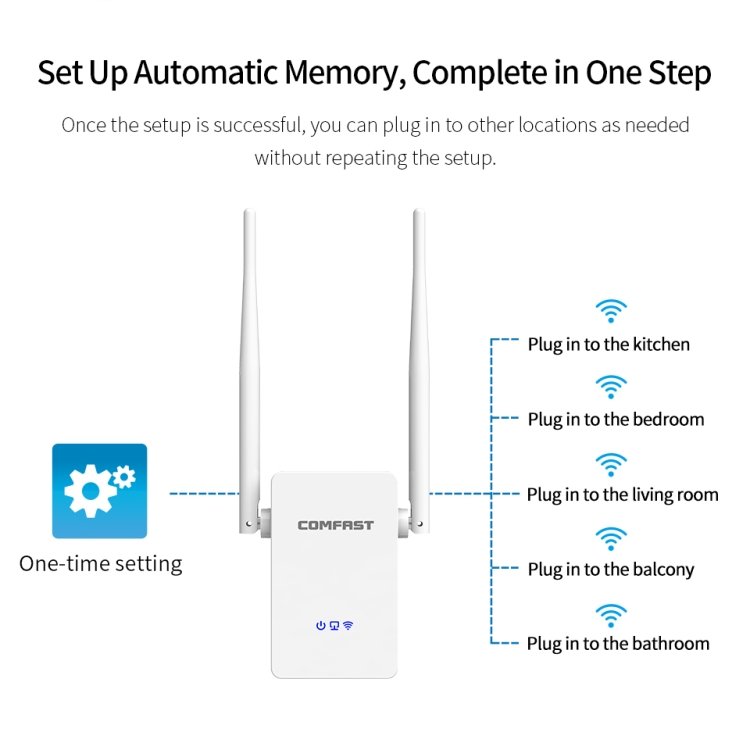 Set Up Automatic Memory, Complete in One Step

Once the setup is successful, you can plug in to other locations as needed without repeating the setup.

One-time setting

COMFAST

Plug in to the kitchen

Plug in to the bedroom

Plug in to the living room

Plug in to the balcony

Plug in to the bathroom