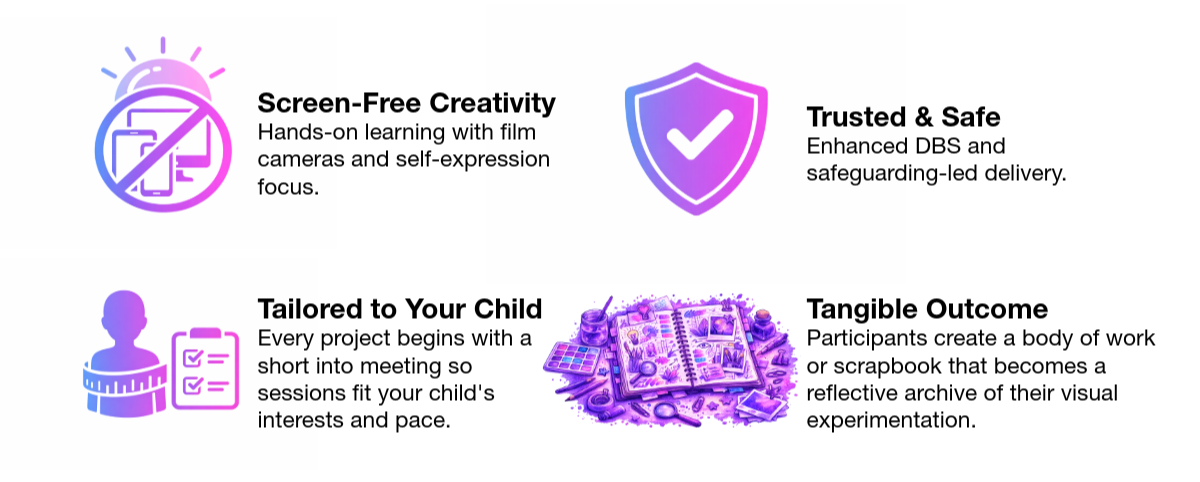 Screen-Free Creativity
Hands-on learning with film cameras and self-expression focus.

Trusted & Safe
Enhanced DBS and safeguarding-led delivery.

Tailored to Your Child
Every project begins with a short into meeting so sessions fit your child's interests and pace.

Tangible Outcome
Participants create a body of work or scrapbook that becomes a reflective archive of their visual experimentation.