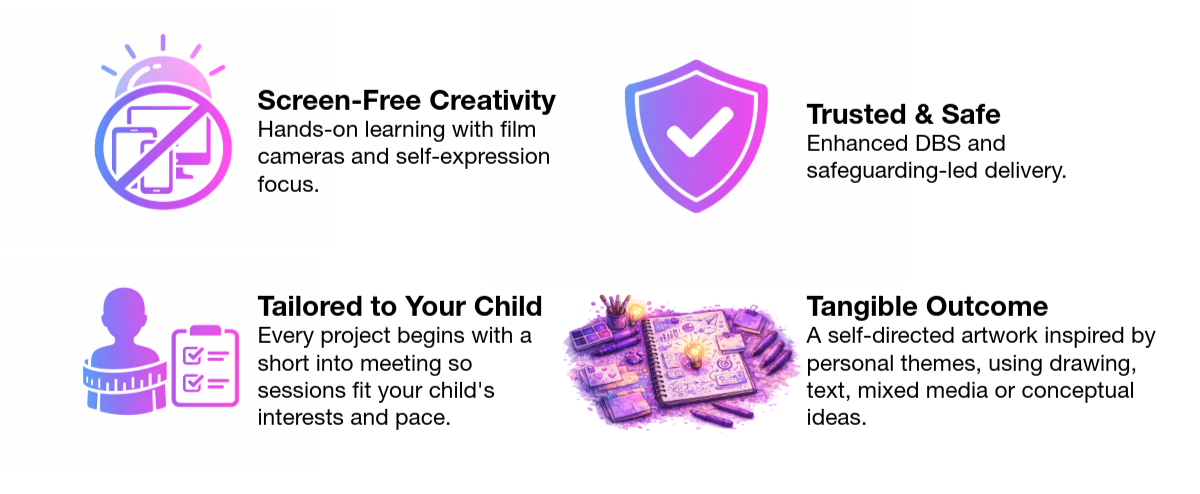 **Screen-Free Creativity**
Hands-on learning with film cameras and self-expression focus.

**Trusted & Safe**
Enhanced DBS and safeguarding-led delivery.

**Tailored to Your Child**
Every project begins with a short into meeting so sessions fit your child's interests and pace.

**Tangible Outcome**
A self-directed artwork inspired by personal themes, using drawing, text, mixed media or conceptual ideas.