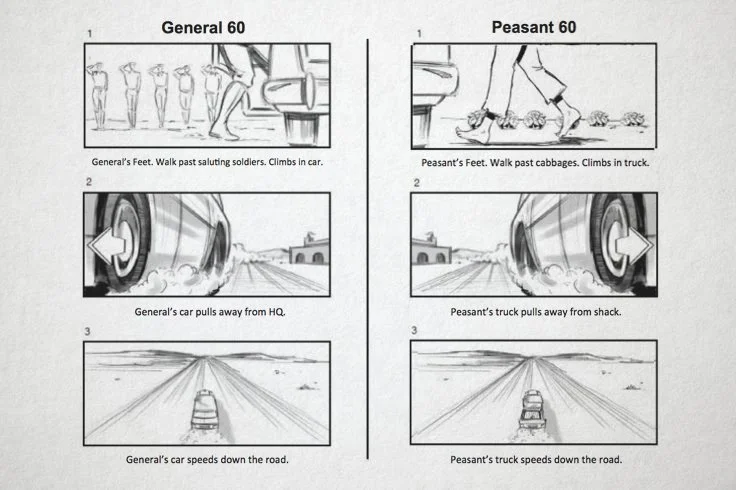 General 60

1

General's Feet. Walk past saluting soldiers. Climbs in car.

2

General's car pulls away from HQ.

3

General's car speeds down the road.

Peasant 60

1

Peasant's Feet. Walk past cabbages. Climbs in truck.

2

Peasant's truck pulls away from shack.

3

Peasant's truck speeds down the road.