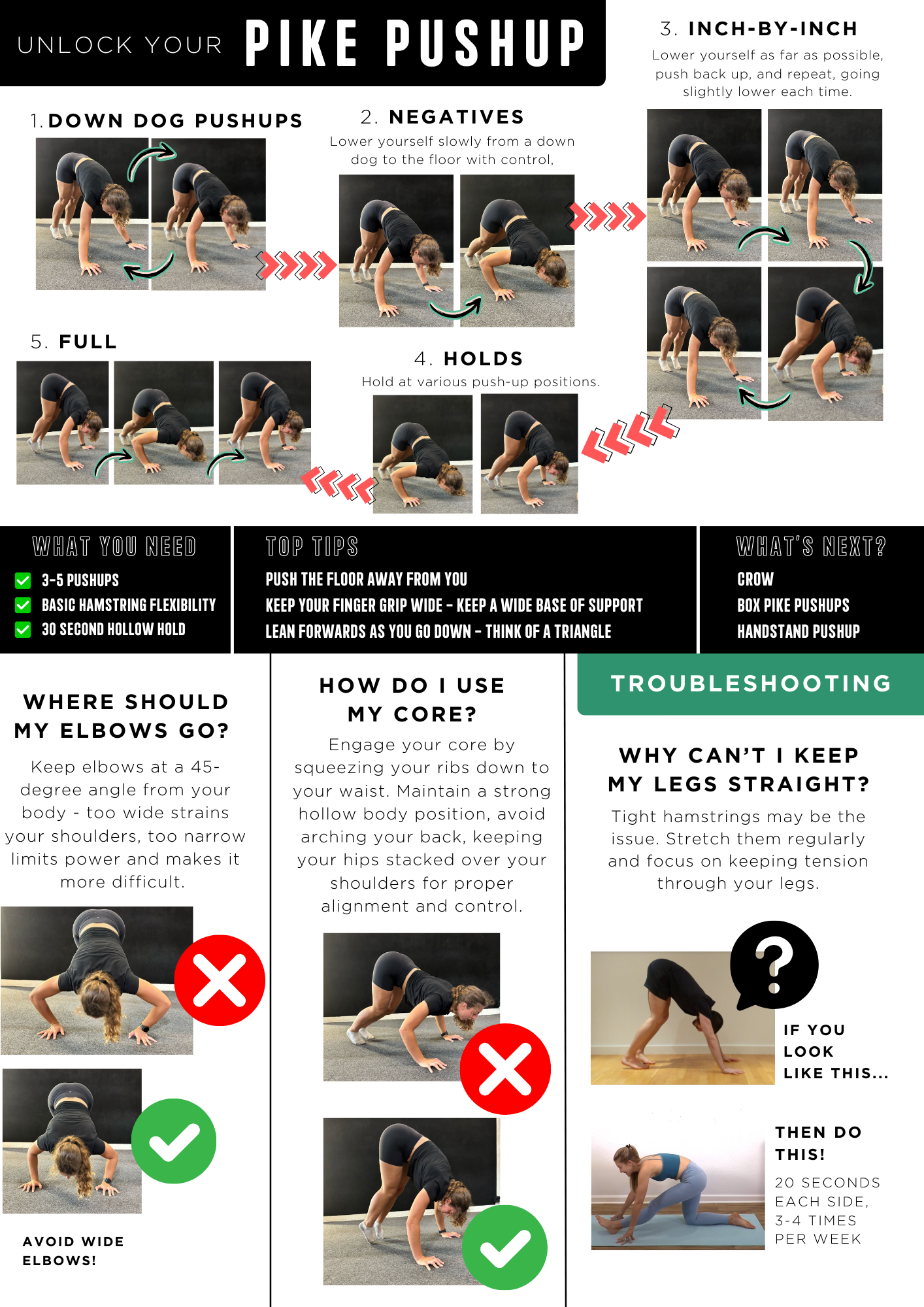 UNLOCK YOUR PIKE PUSHUP

1. DOWN DOG PUSHUPS

2. NEGATIVES

Lower yourself slowly from a down dog to the floor with control,

3. INCH-BY-INCH

Lower yourself as far as possible, push back up, and repeat, going slightly lower each time.

4. HOLDS

Hold at various push-up positions.

5. FULL

WHAT YOU NEED

3-5 PUSHUPS
BASIC HAMSTRING FLEXIBILITY
30 SECOND HOLLOW HOLD

TOP TIPS

PUSH THE FLOOR AWAY FROM YOU
KEEP YOUR FINGER GRIP WIDE - KEEP A WIDE BASE OF SUPPORT
LEAN FORWARDS AS YOU GO DOWN - THINK OF A TRIANGLE

WHAT'S NEXT?

CROW
BOX PIKE PUSHUPS
HANDSTAND PUSHUP

WHERE SHOULD MY ELBOWS GO?

Keep elbows at a 45-degree angle from your body - too wide strains your shoulders, too narrow limits power and makes it more difficult.

AVOID WIDE ELBOWS!

HOW DO I USE MY CORE?

Engage your core by squeezing your ribs down to your waist. Maintain a strong hollow body position, avoid arching your back, keeping your hips stacked over your shoulders for proper alignment and control.

TROUBLESHOOTING

WHY CAN'T I KEEP MY LEGS STRAIGHT?

Tight hamstrings may be the issue. Stretch them regularly and focus on keeping tension through your legs.

?

IF YOU LOOK LIKE THIS...

THEN DO THIS!

20 SECONDS EACH SIDE, 3-4 TIMES PER WEEK