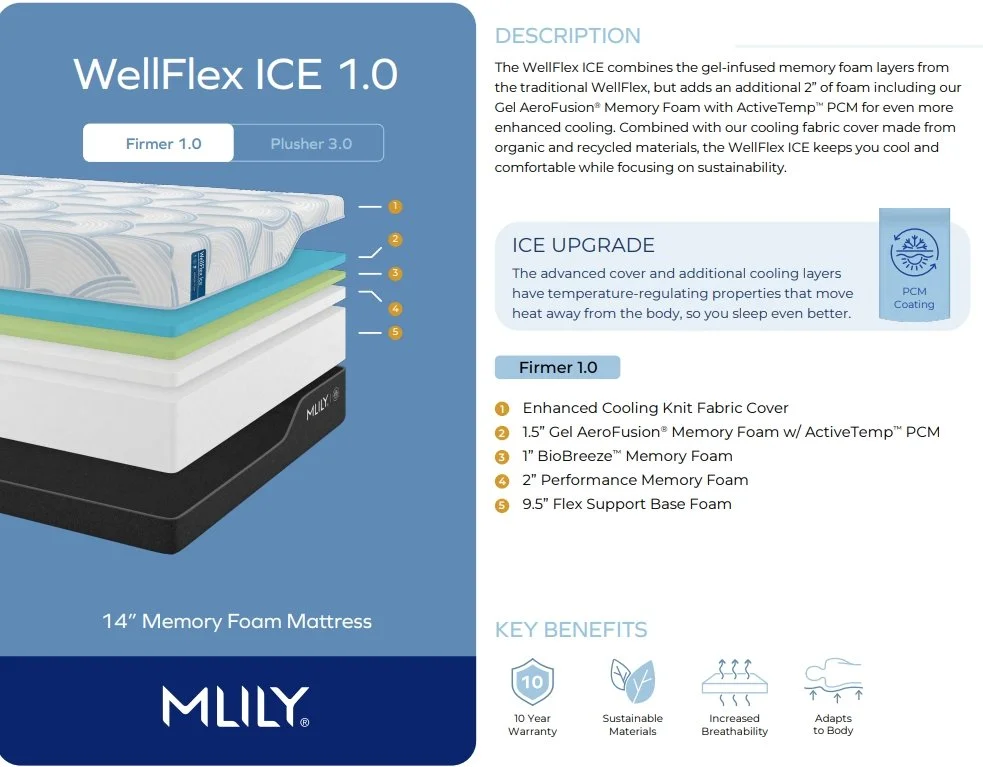 WellFlex ICE 1.0

Firmer 1.0 Plusher 3.0

1
2
3
4
5

MLILY

14" Memory Foam Mattress

MLILY®

DESCRIPTION

The WellFlex ICE combines the gel-infused memory foam layers from the traditional WellFlex, but adds an additional 2" of foam including our Gel AeroFusion® Memory Foam with ActiveTemp™ PCM for even more enhanced cooling. Combined with our cooling fabric cover made from organic and recycled materials, the WellFlex ICE keeps you cool and comfortable while focusing on sustainability.

ICE UPGRADE

The advanced cover and additional cooling layers have temperature-regulating properties that move heat away from the body, so you sleep even better.

PCM Coating

Firmer 1.0

1 Enhanced Cooling Knit Fabric Cover
2 1.5" Gel AeroFusion® Memory Foam w/ ActiveTemp™ PCM
3 1" BioBreeze™ Memory Foam
4 2" Performance Memory Foam
5 9.5" Flex Support Base Foam

KEY BENEFITS

10
10 Year Warranty

Sustainable Materials

Increased Breathability

Adapts to Body