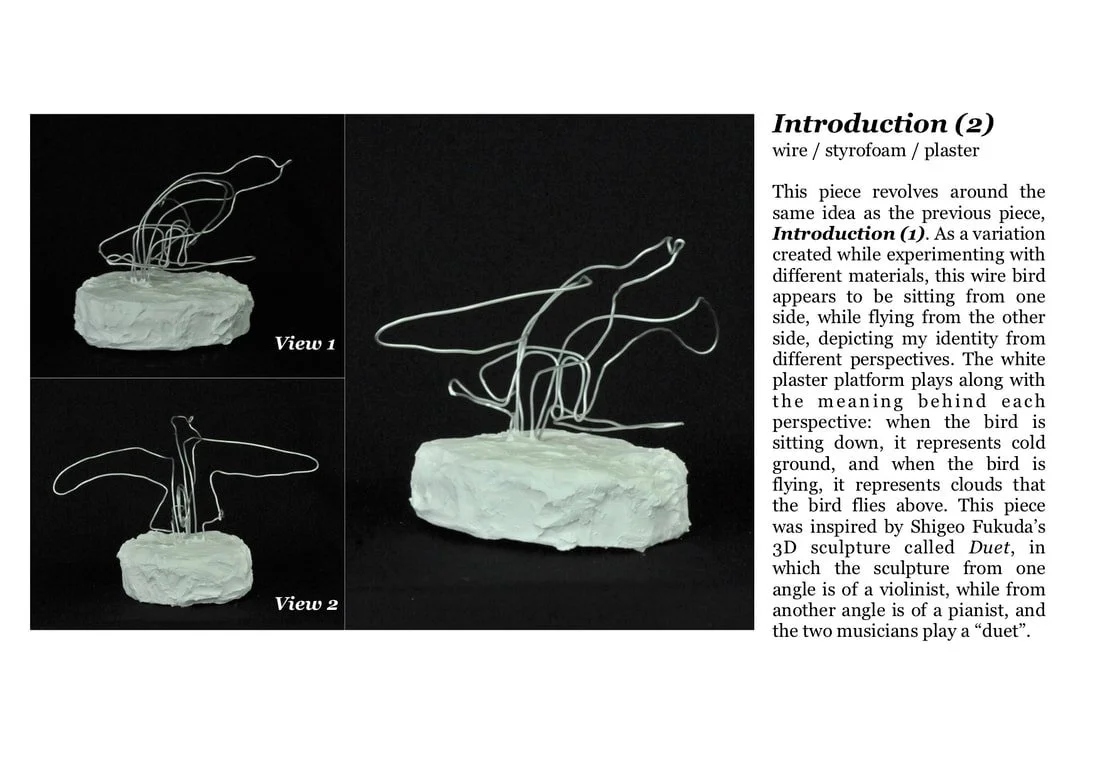 View 1

View 2

Introduction (2)
wire / styrofoam / plaster

This piece revolves around the same idea as the previous piece, Introduction (1). As a variation created while experimenting with different materials, this wire bird appears to be sitting from one side, while flying from the other side, depicting my identity from different perspectives. The white plaster platform plays along with the meaning behind each perspective: when the bird is sitting down, it represents cold ground, and when the bird is flying, it represents clouds that the bird flies above. This piece was inspired by Shigeo Fukuda's 3D sculpture called Duet, in which the sculpture from one angle is of a violinist, while from another angle is of a pianist, and the two musicians play a "duet".