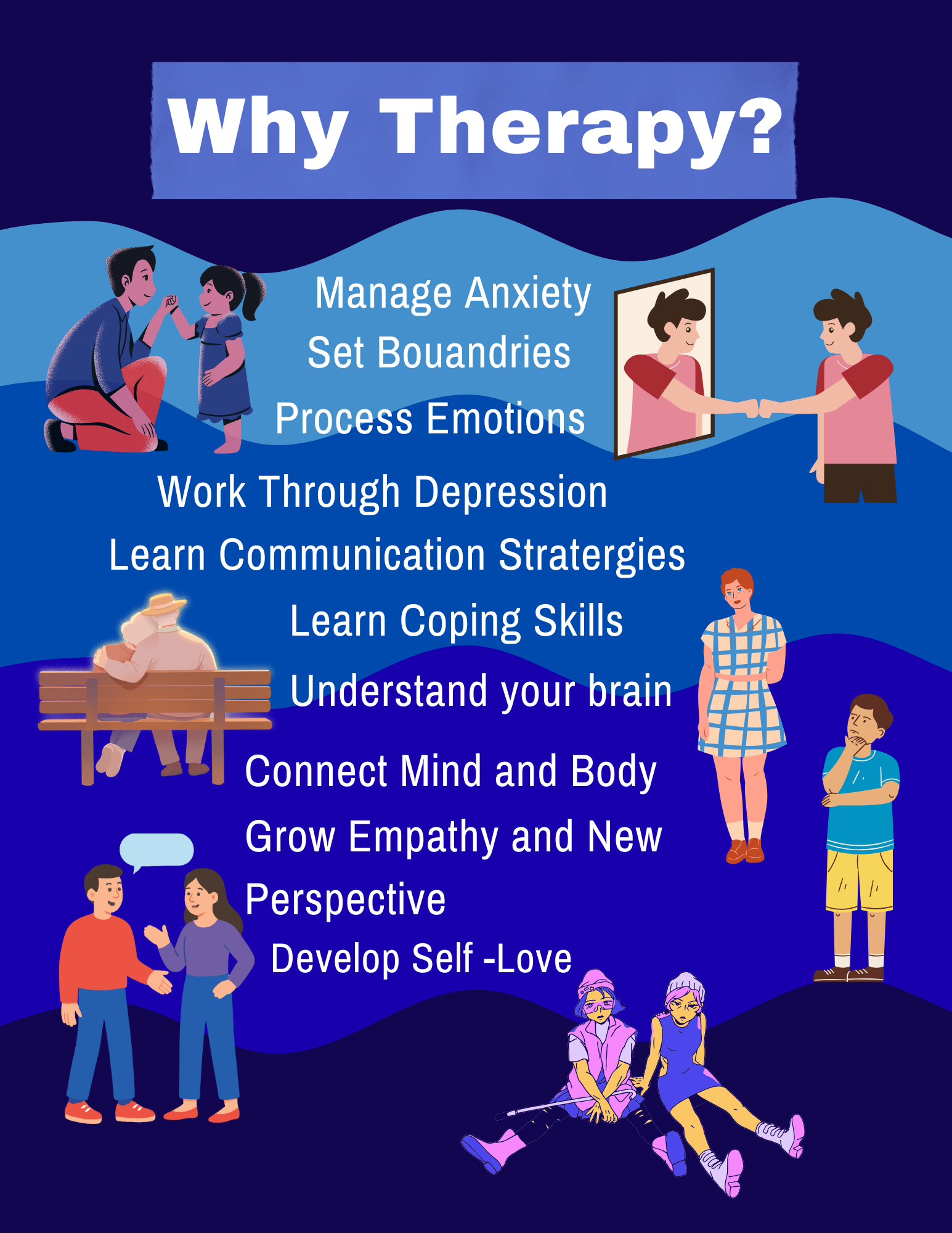 Why Therapy?

Manage Anxiety

Set Bouandries

Process Emotions

Work Through Depression

Learn Communication Stratergies

Learn Coping Skills

Understand your brain

Connect Mind and Body

Grow Empathy and New Perspective

Develop Self -Love