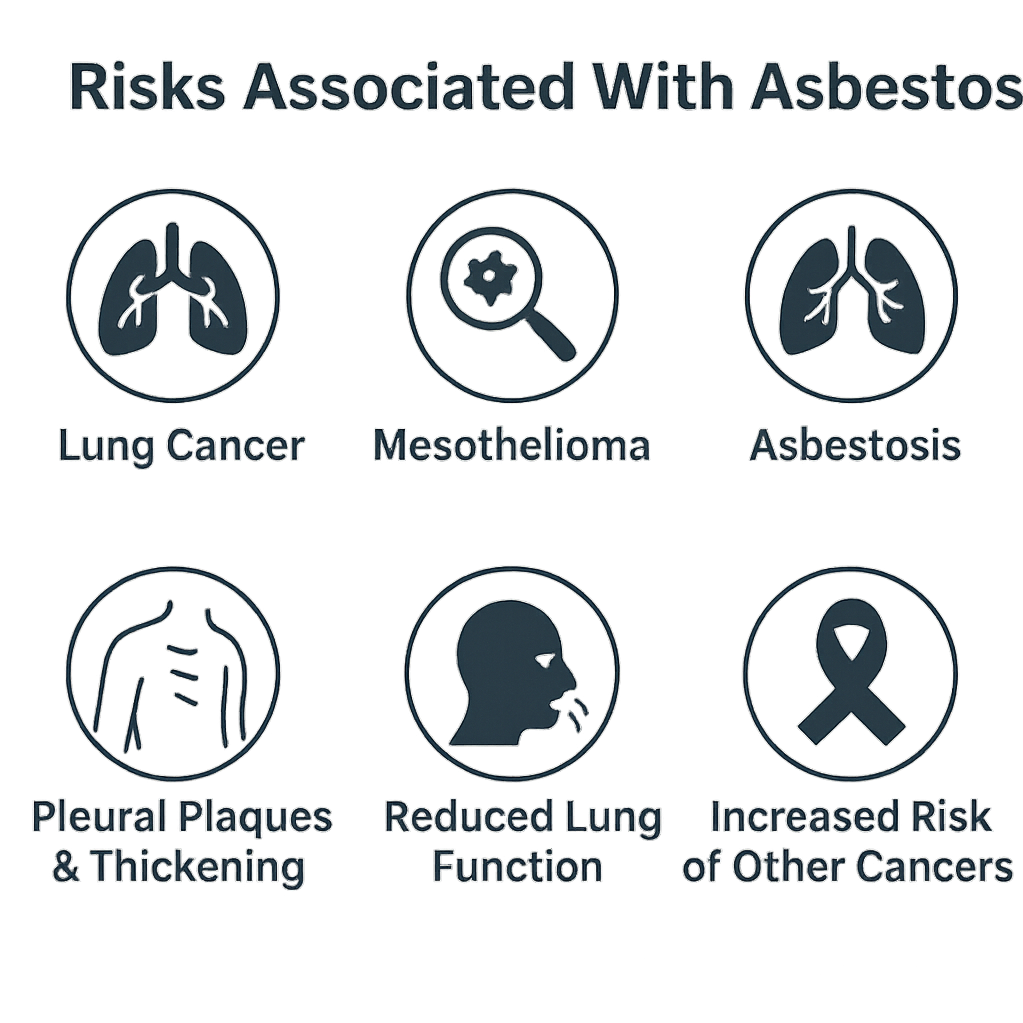 Risks Associated With Asbestos

Lung Cancer

Mesothelioma

Asbestosis

Pleural Plaques & Thickening

Reduced Lung Function

Increased Risk of Other Cancers