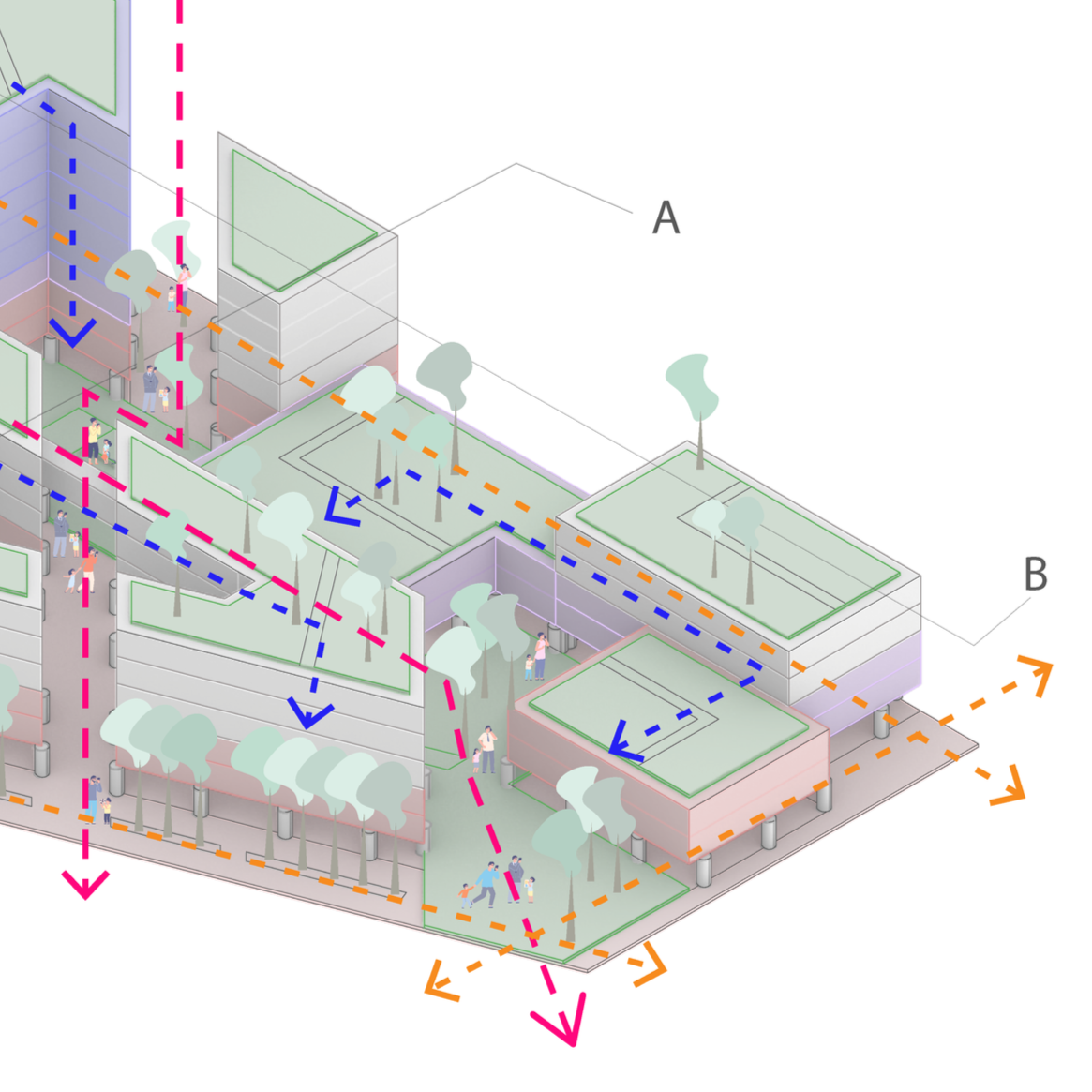 A

B