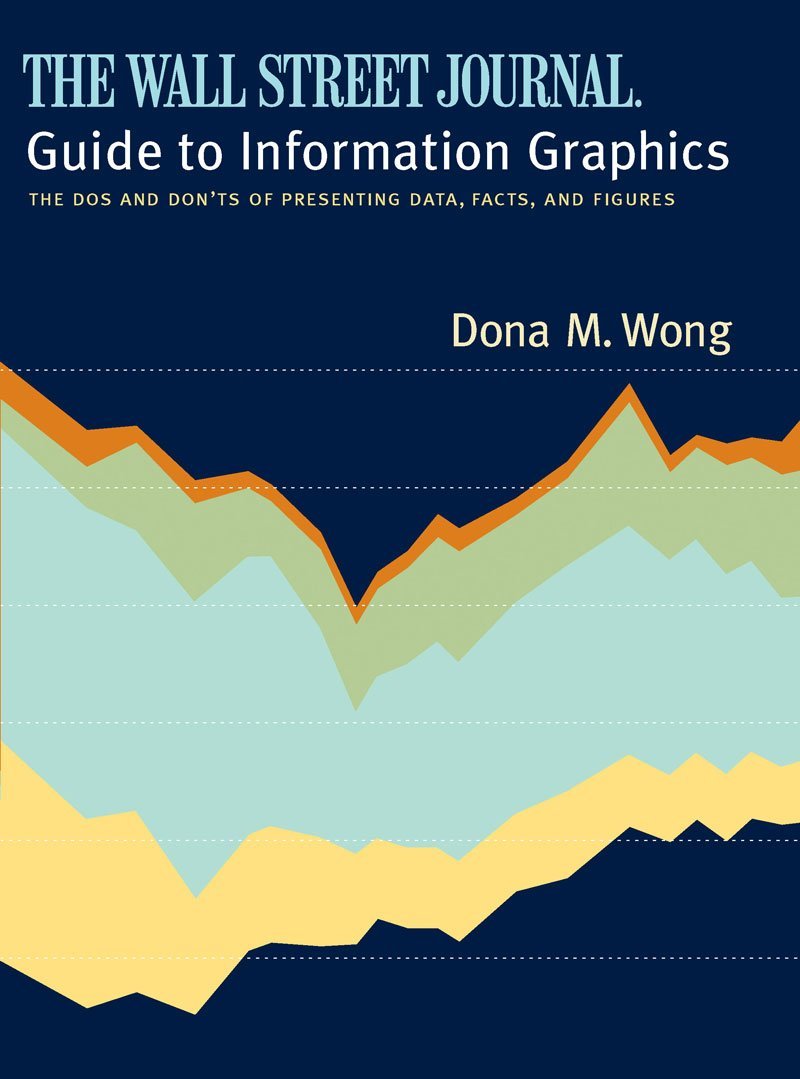 THE WALL STREET JOURNAL.
Guide to Information Graphics
THE DOS AND DON'TS OF PRESENTING DATA, FACTS, AND FIGURES

Dona M. Wong