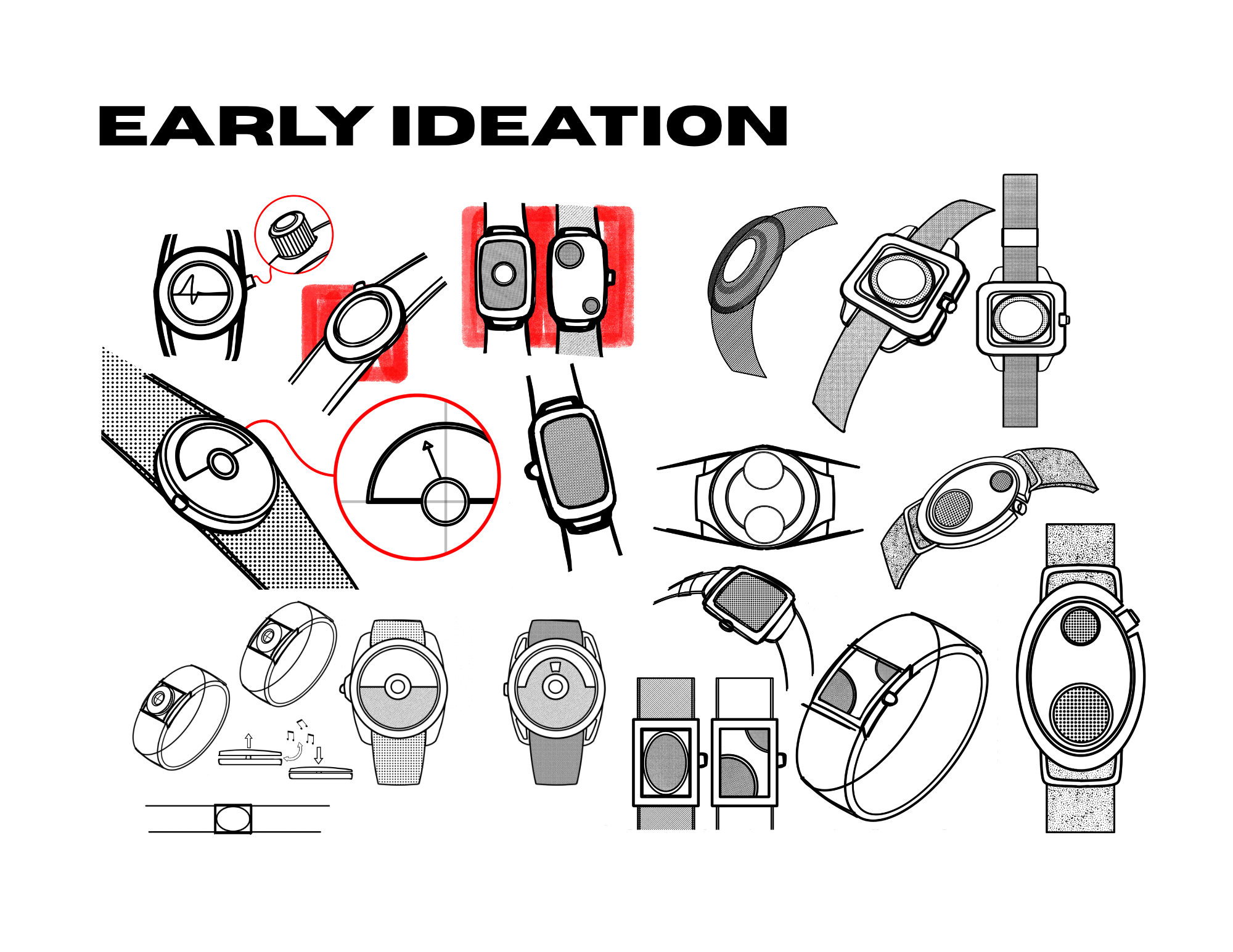 EARLY IDEATION