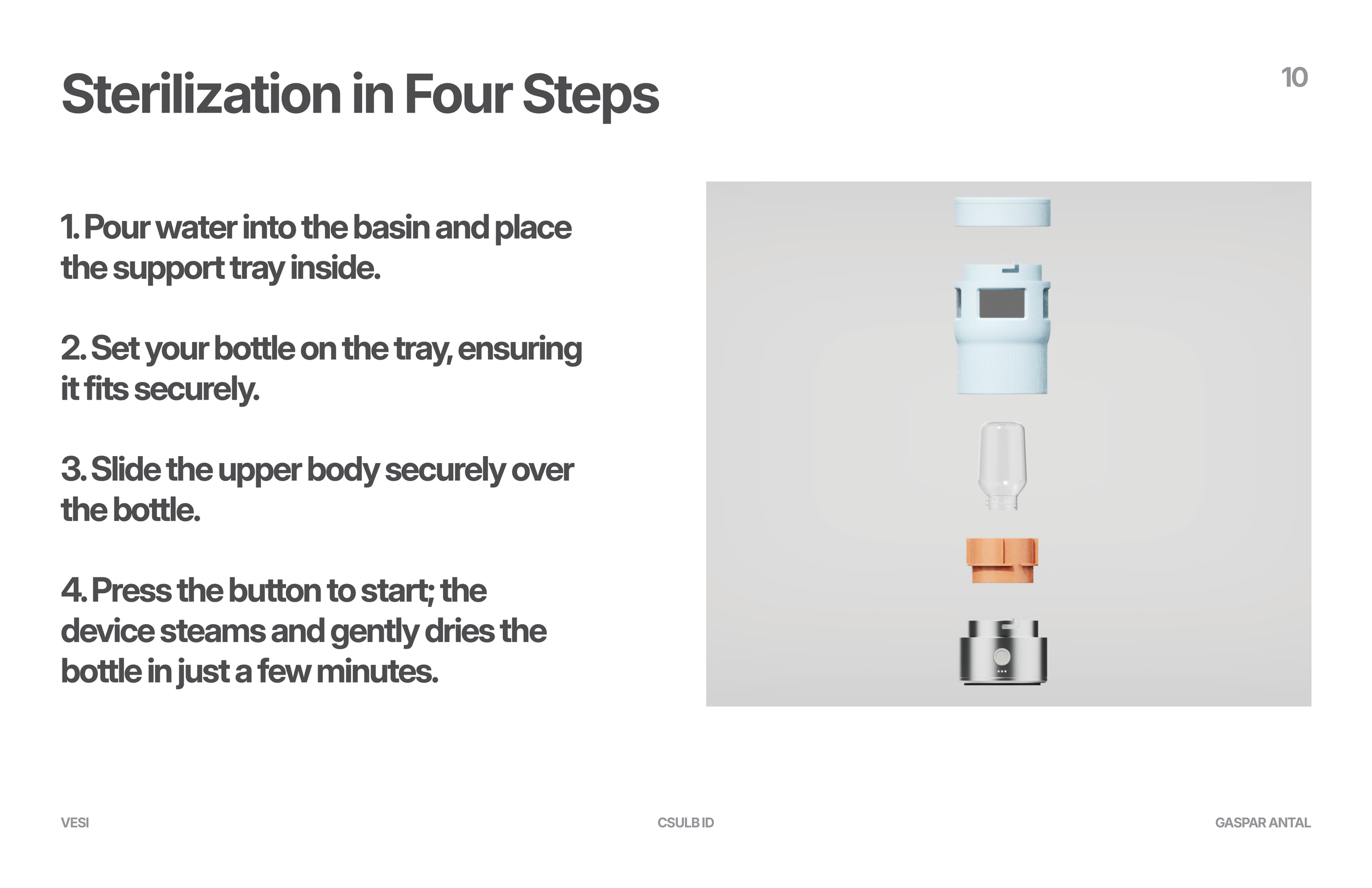 Sterilization in Four Steps

10

1. Pour water into the basin and place the support tray inside.

2. Set your bottle on the tray, ensuring it fits securely.

3. Slide the upper body securely over the bottle.

4. Press the button to start; the device steams and gently dries the bottle in just a few minutes.

VESI

CSULB ID

GASPAR ANTAL