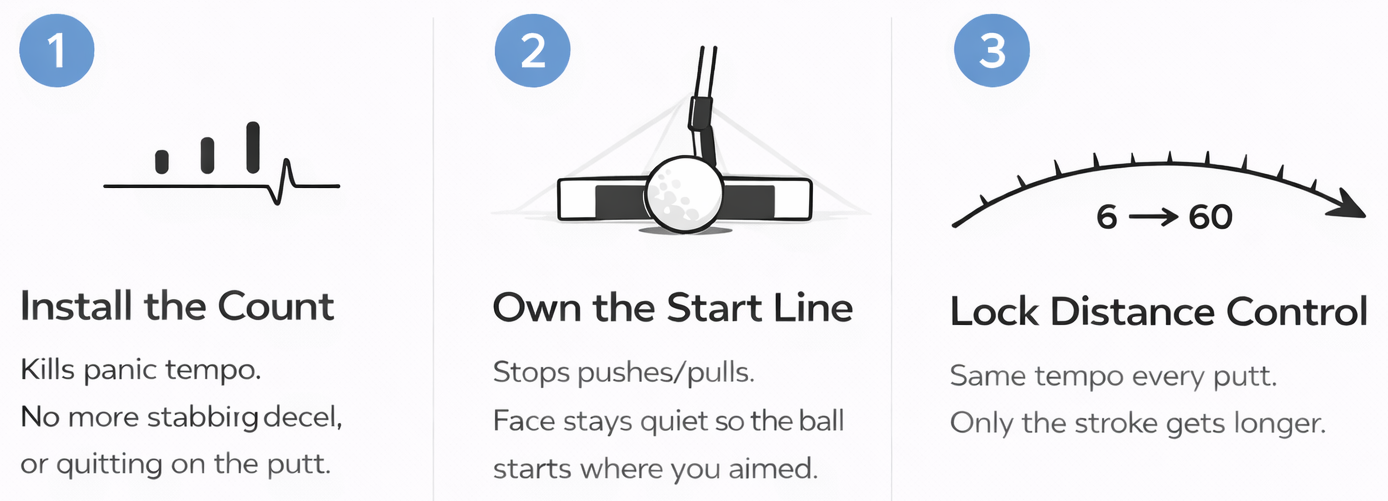 1

Install the Count

Kills panic tempo.
No more stabbirg decel, or quitting on the putt.

2

Own the Start Line

Stops pushes/pulls.
Face stays quiet so the ball starts where you aimed.

3

6 → 60

Lock Distance Control

Same tempo every putt.
Only the stroke gets longer.