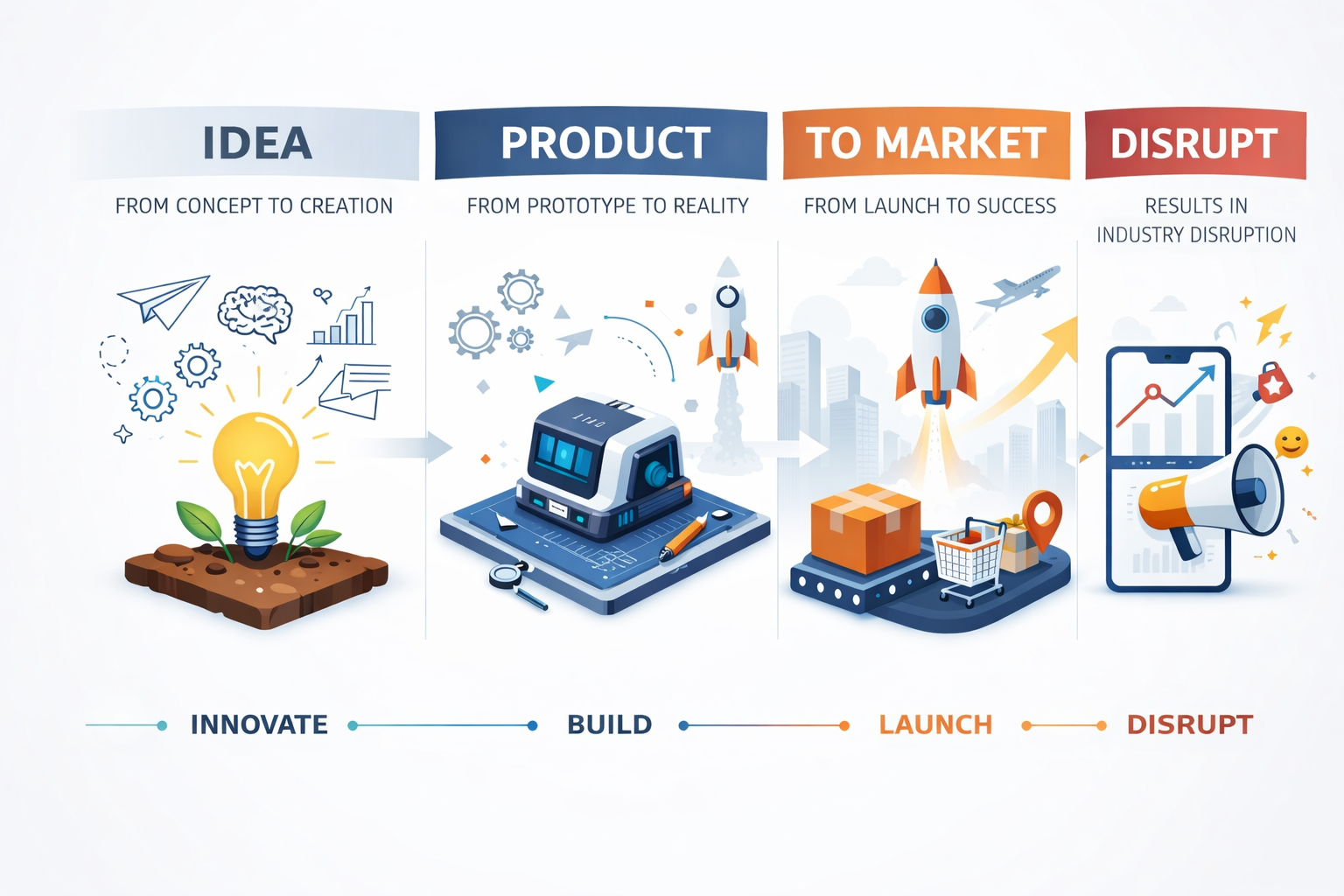 IDEA
FROM CONCEPT TO CREATION

PRODUCT
FROM PROTOTYPE TO REALITY

TO MARKET
FROM LAUNCH TO SUCCESS

DISRUPT
RESULTS IN INDUSTRY DISRUPTION

INNOVATE BUILD LAUNCH DISRUPT