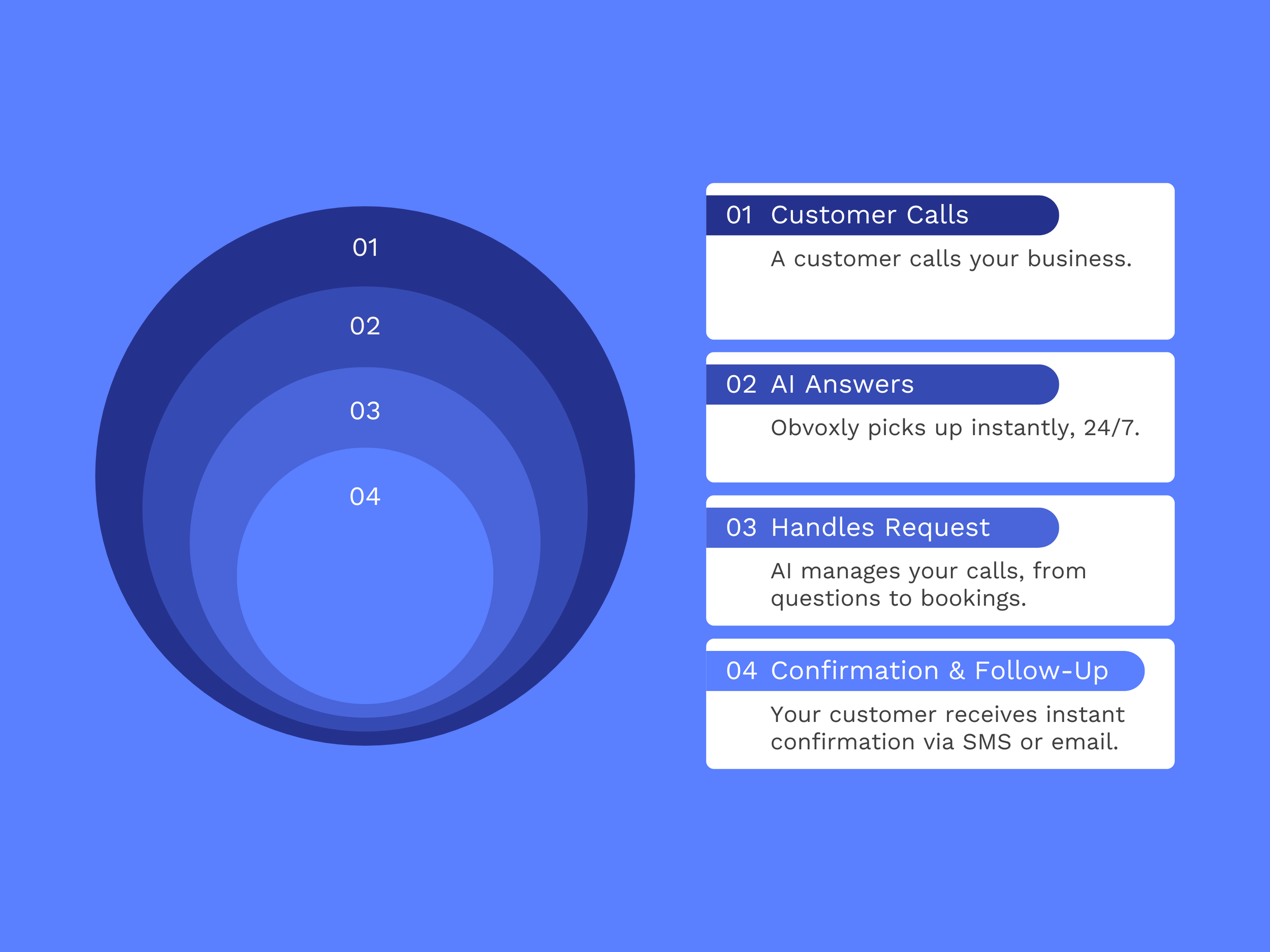 01

02

03

04

01 Customer Calls

A customer calls your business.

02 AI Answers

Obvoxly picks up instantly, 24/7.

03 Handles Request

AI manages your calls, from questions to bookings.

04 Confirmation & Follow-Up

Your customer receives instant confirmation via SMS or email.