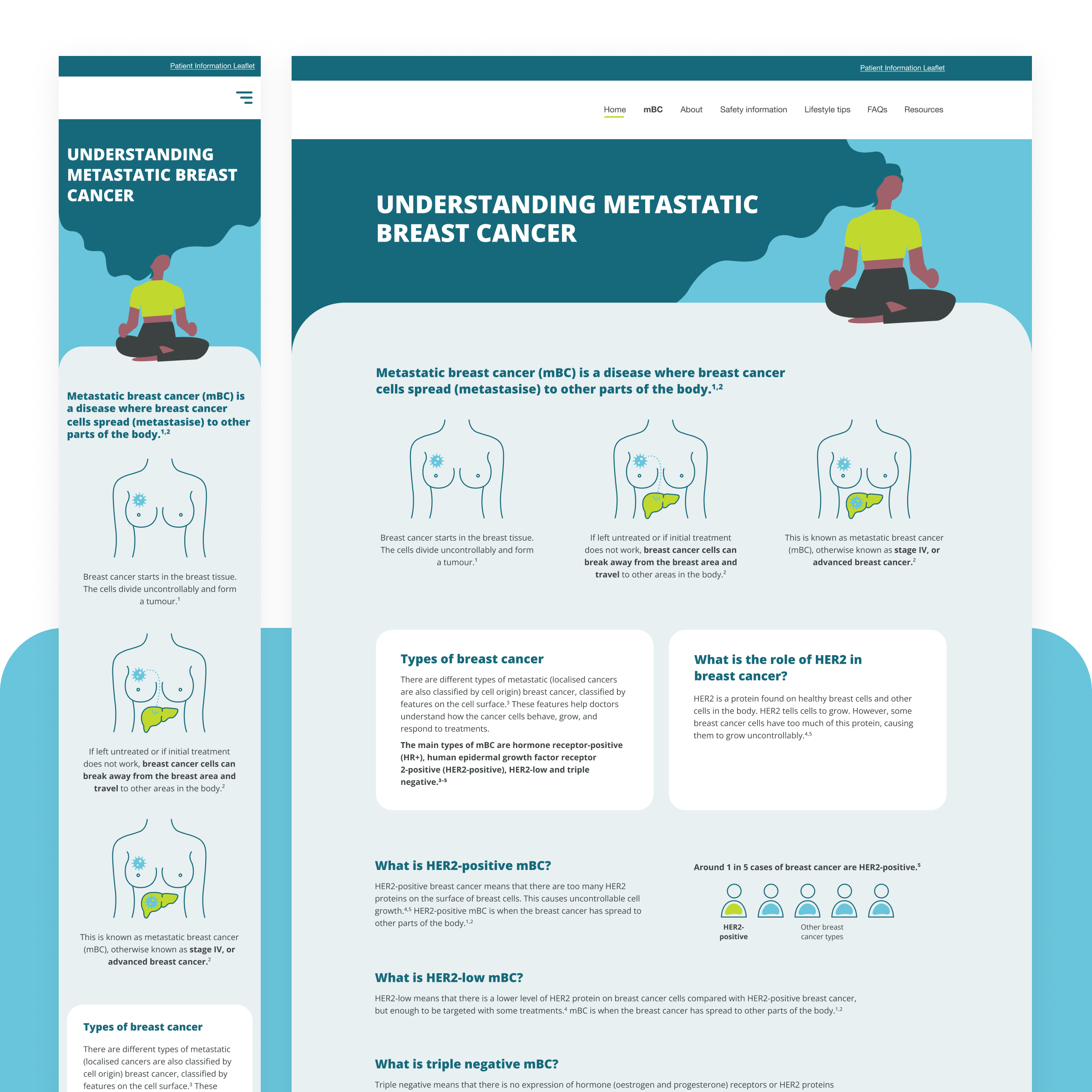 Patient Information Leaflet

UNDERSTANDING METASTATIC BREAST CANCER

Metastatic breast cancer (mBC) is a disease where breast cancer cells spread (metastasise) to other parts of the body.$^{1,2}$

Breast cancer starts in the breast tissue. The cells divide uncontrollably and form a tumour.$^{1}$

If left untreated or if initial treatment does not work, breast cancer cells can break away from the breast area and travel to other areas in the body.$^{2}$

This is known as metastatic breast cancer (mBC), otherwise known as stage IV, or advanced breast cancer.$^{2}$

Types of breast cancer

There are different types of metastatic (localised cancers are also classified by cell origin) breast cancer, classified by features on the cell surface.$^{3}$ These

Patient Information Leaflet

Home mBC About Safety information Lifestyle tips FAQs Resources

UNDERSTANDING METASTATIC BREAST CANCER

Metastatic breast cancer (mBC) is a disease where breast cancer cells spread (metastasise) to other parts of the body.$^{1,2}$

Breast cancer starts in the breast tissue. The cells divide uncontrollably and form a tumour.$^{1}$

If left untreated or if initial treatment does not work, breast cancer cells can break away from the breast area and travel to other areas in the body.$^{2}$

This is known as metastatic breast cancer (mBC), otherwise known as stage IV, or advanced breast cancer.$^{2}$

Types of breast cancer

There are different types of metastatic (localised cancers are also classified by cell origin) breast cancer, classified by features on the cell surface.$^{3}$ These features help doctors understand how the cancer cells behave, grow, and respond to treatments.

The main types of mBC are hormone receptor-positive (HR+), human epidermal growth factor receptor 2-positive (HER2-positive), HER2-low and triple negative.$^{3-5}$

What is the role of HER2 in breast cancer?

HER2 is a protein found on healthy breast cells and other cells in the body. HER2 tells cells to grow. However, some breast cancer cells have too much of this protein, causing them to grow uncontrollably.$^{4,5}$

What is HER2-positive mBC?

HER2-positive breast cancer means that there are too many HER2 proteins on the surface of breast cells. This causes uncontrollable cell growth.$^{4,5}$ HER2-positive mBC is when the breast cancer has spread to other parts of the body.$^{1,2}$

Around 1 in 5 cases of breast cancer are HER2-positive.$^{5}$

HER2-positive

Other breast cancer types

What is HER2-low mBC?

HER2-low means that there is a lower level of HER2 protein on breast cancer cells compared with HER2-positive breast cancer, but enough to be targeted with some treatments.$^{4}$ mBC is when the breast cancer has spread to other parts of the body.$^{1,2}$

What is triple negative mBC?

Triple negative means that there is no expression of hormone (oestrogen and progesterone) receptors or HER2 proteins