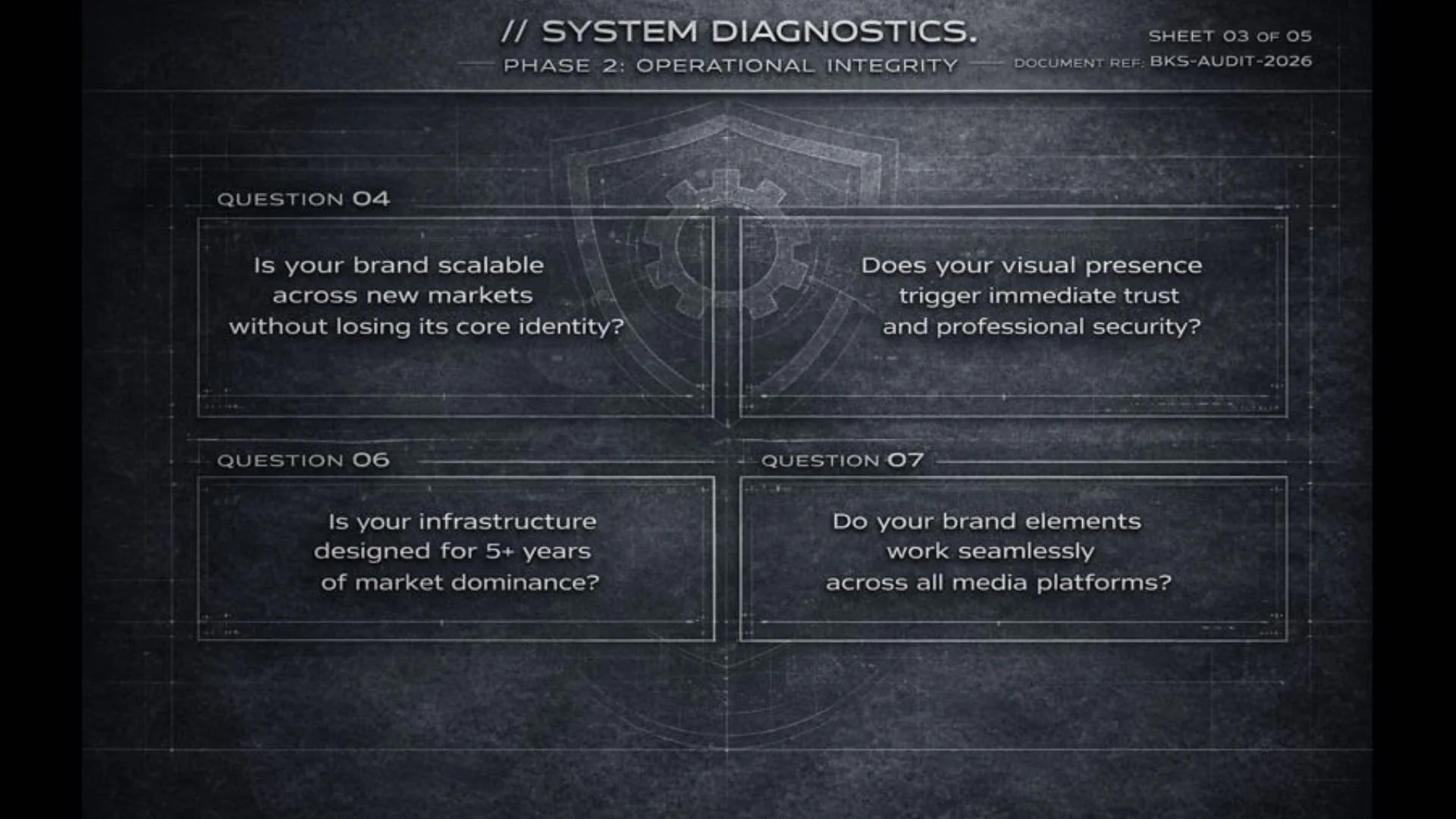 // SYSTEM DIAGNOSTICS.

PHASE 2: OPERATIONAL INTEGRITY

SHEET 03 OF 05

DOCUMENT REF: BKS-AUDIT-2026

QUESTION 04

Is your brand scalable across new markets without losing its core identity?

Does your visual presence trigger immediate trust and professional security?

QUESTION 06

Is your infrastructure designed for 5+ years of market dominance?

QUESTION 07

Do your brand elements work seamlessly across all media platforms?