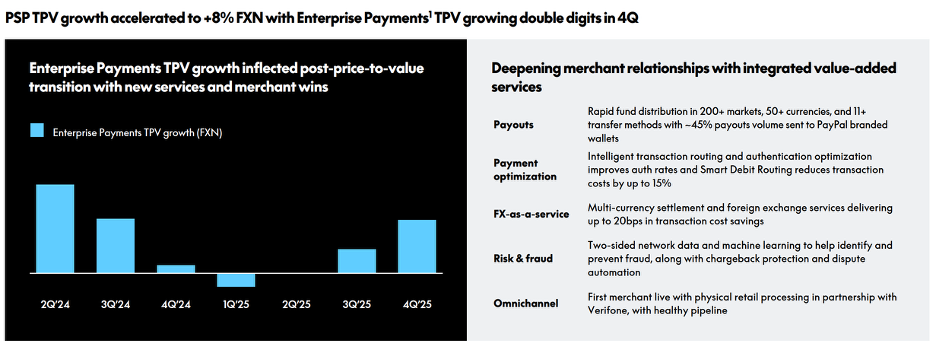 PSP TPV growth accelerated to +8% FXN with Enterprise Payments$^{1}$ TPV growing double digits in 4Q

Enterprise Payments TPV growth inflected post-price-to-value transition with new services and merchant wins

Enterprise Payments TPV growth (FXN)

2Q'24 3Q'24 4Q'24 1Q'25 2Q'25 3Q'25 4Q'25

Deepening merchant relationships with integrated value-added services

Payouts
Rapid fund distribution in 200+ markets, 50+ currencies, and 11+ transfer methods with ~45% payouts volume sent to PayPal branded wallets

Payment optimization
Intelligent transaction routing and authentication optimization improves auth rates and Smart Debit Routing reduces transaction costs by up to 15%

FX-as-a-service
Multi-currency settlement and foreign exchange services delivering up to 20bps in transaction cost savings

Risk & fraud
Two-sided network data and machine learning to help identify and prevent fraud, along with chargeback protection and dispute automation

Omnichannel
First merchant live with physical retail processing in partnership with Verifone, with healthy pipeline