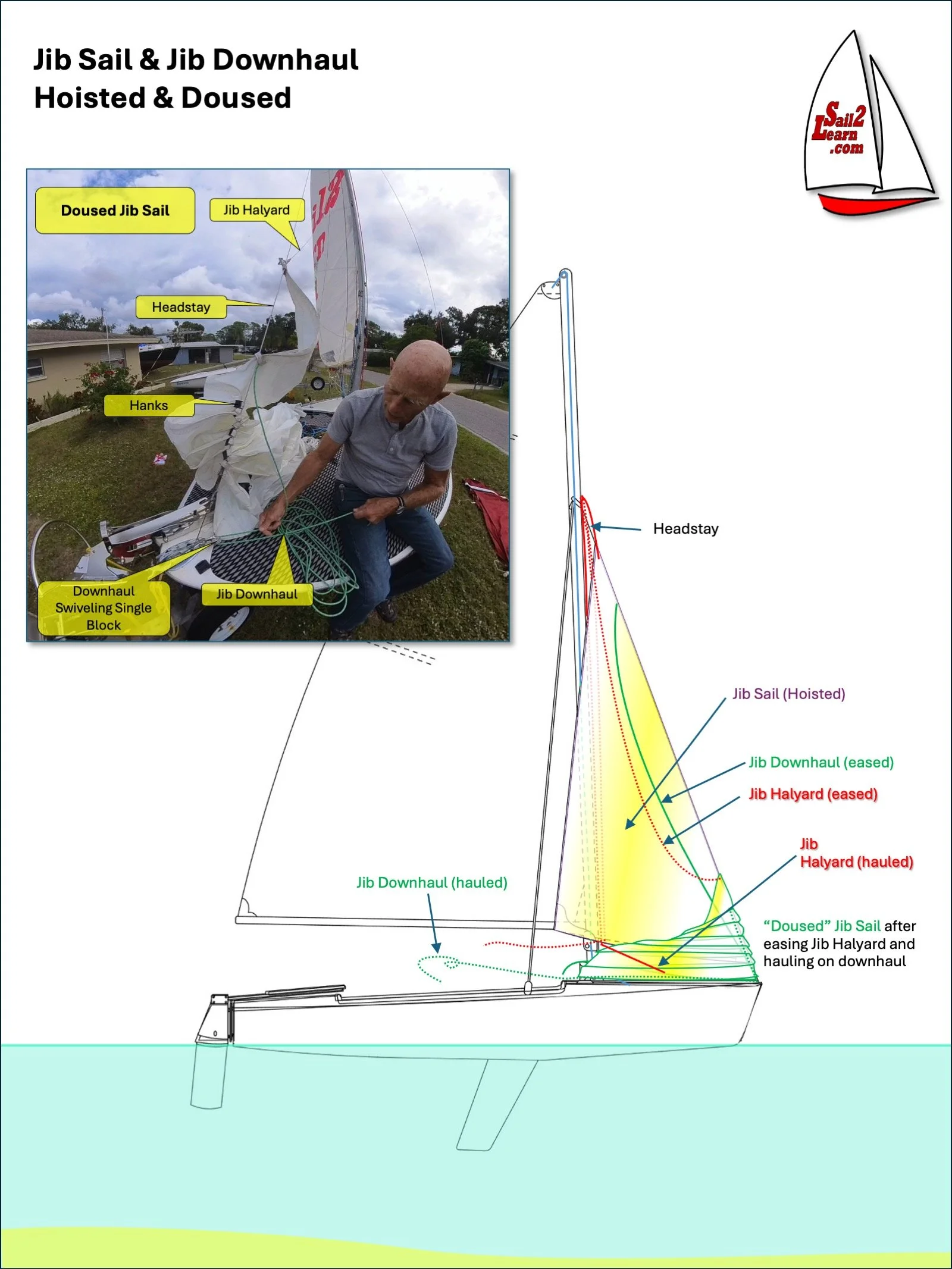 Jib Sail & Jib Downhaul
Hoisted & Doused

Sail2
Learn
.com

Doused Jib Sail

Jib Halyard

Headstay

Hanks

Downhaul Swiveling Single Block

Jib Downhaul

Headstay

Jib Sail (Hoisted)

Jib Downhaul (eased)

Jib Halyard (eased)

Jib Halyard (hauled)

Jib Downhaul (hauled)

"Doused" Jib Sail after easing Jib Halyard and hauling on downhaul