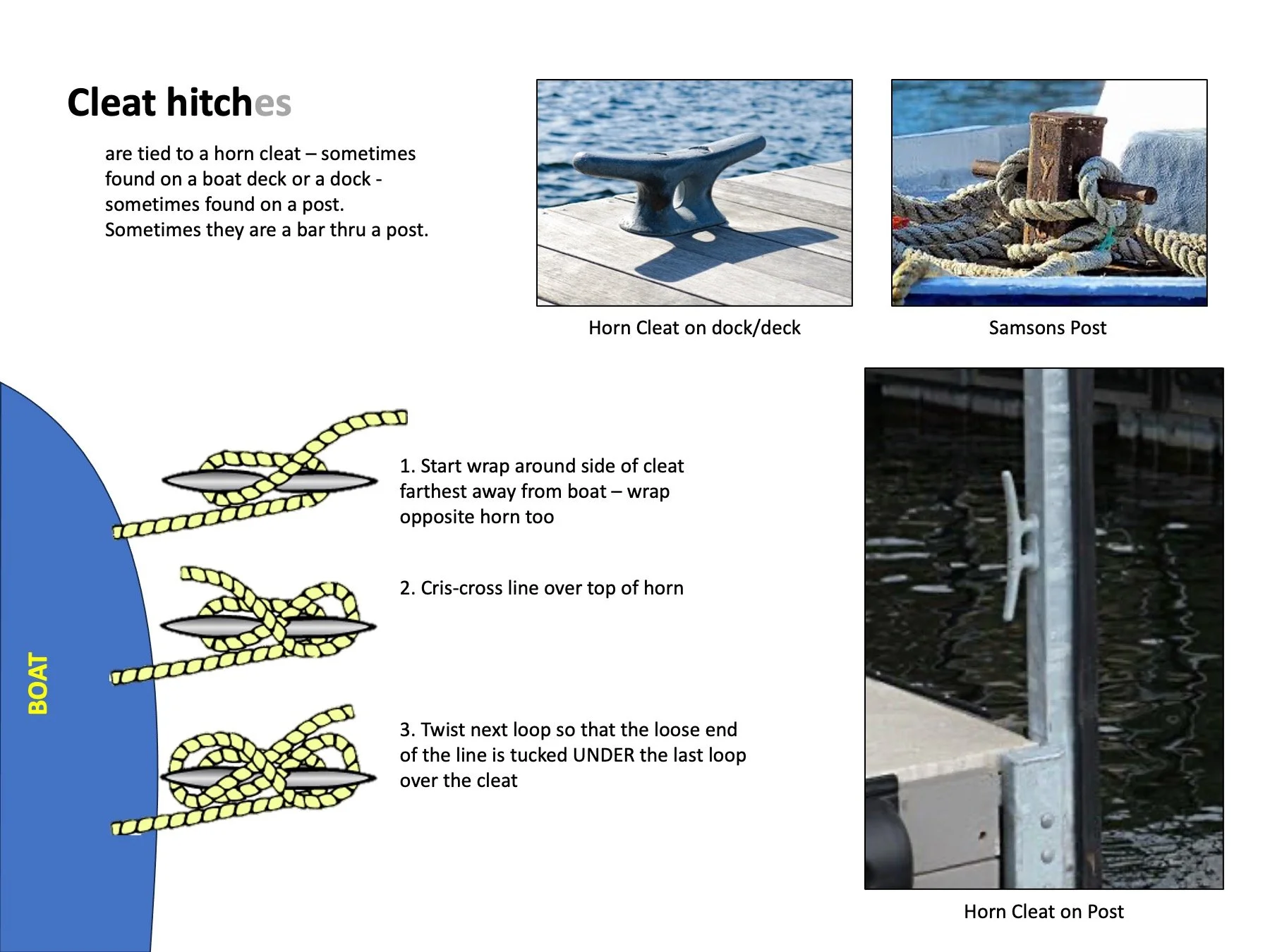 Cleat hitches

are tied to a horn cleat – sometimes found on a boat deck or a dock - sometimes found on a post. Sometimes they are a bar thru a post.

Horn Cleat on dock/deck

Samsons Post

BOAT

1. Start wrap around side of cleat farthest away from boat – wrap opposite horn too

2. Cris-cross line over top of horn

3. Twist next loop so that the loose end of the line is tucked UNDER the last loop over the cleat

Horn Cleat on Post