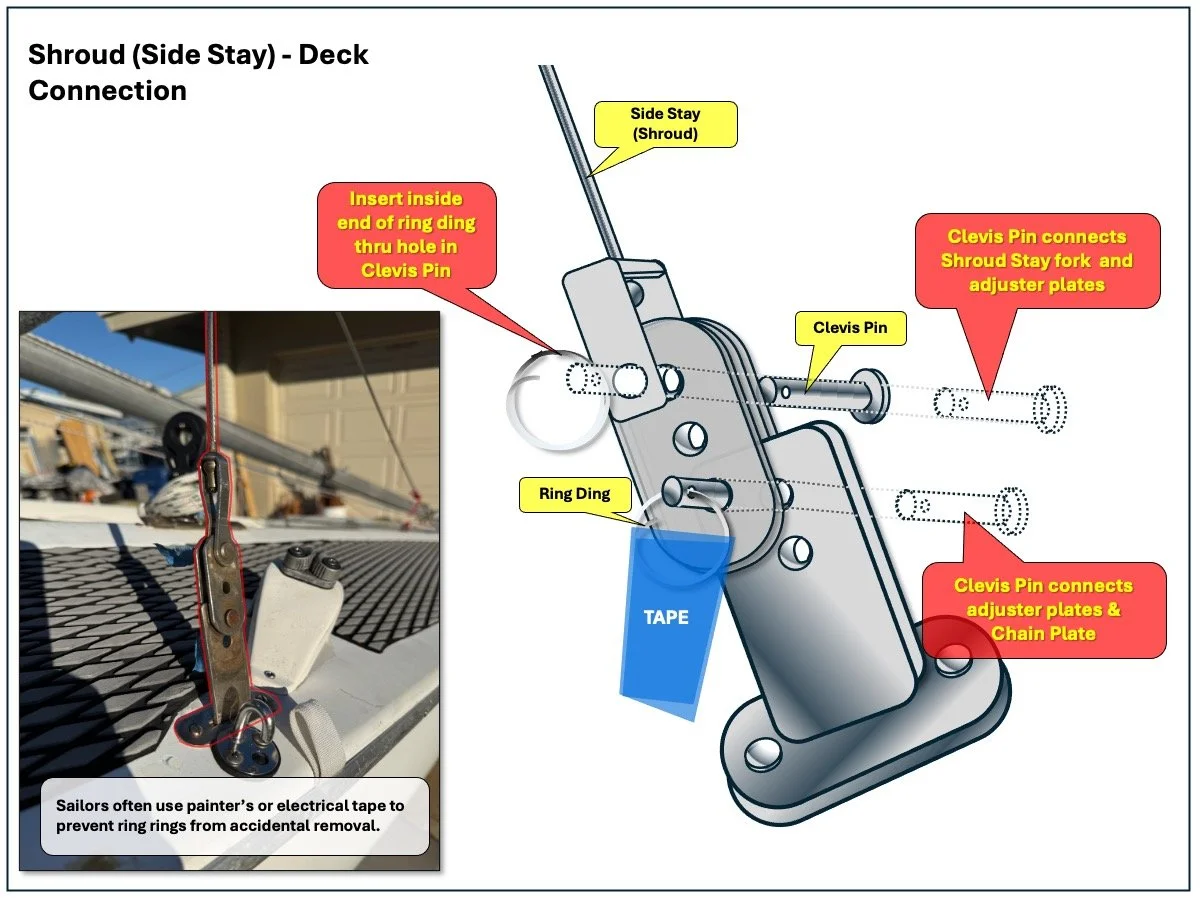 Shroud (Side Stay) - Deck Connection

Side Stay (Shroud)

Insert inside end of ring ding thru hole in Clevis Pin

Clevis Pin connects Shroud Stay fork and adjuster plates

Clevis Pin

Ring Ding

TAPE

Clevis Pin connects adjuster plates & Chain Plate

Sailors often use painter's or electrical tape to prevent ring rings from accidental removal.