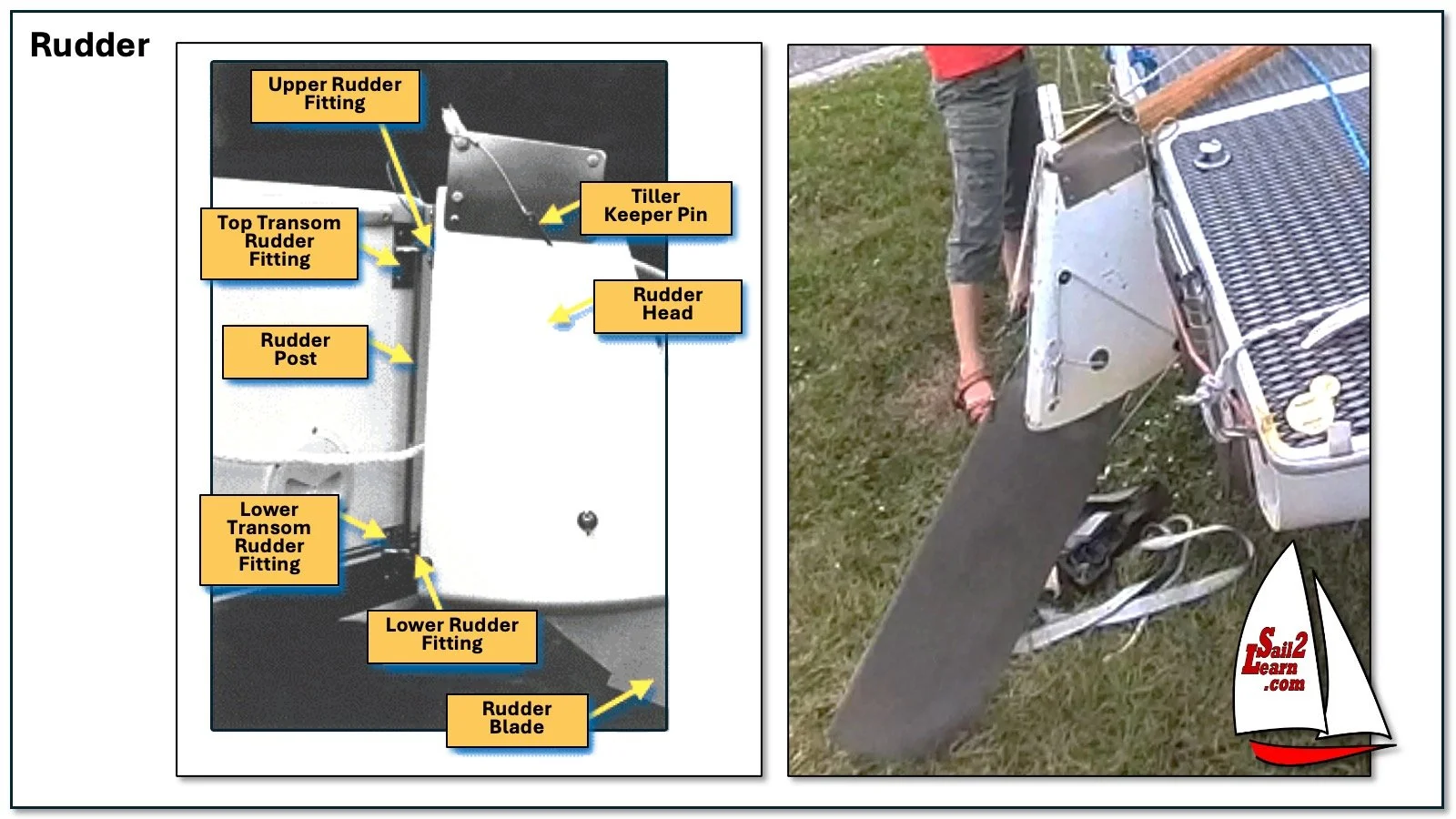 Rudder

Upper Rudder Fitting

Tiller Keeper Pin

Top Transom Rudder Fitting

Rudder Head

Rudder Post

Lower Transom Rudder Fitting

Lower Rudder Fitting

Rudder Blade

Sail2 Learn .com