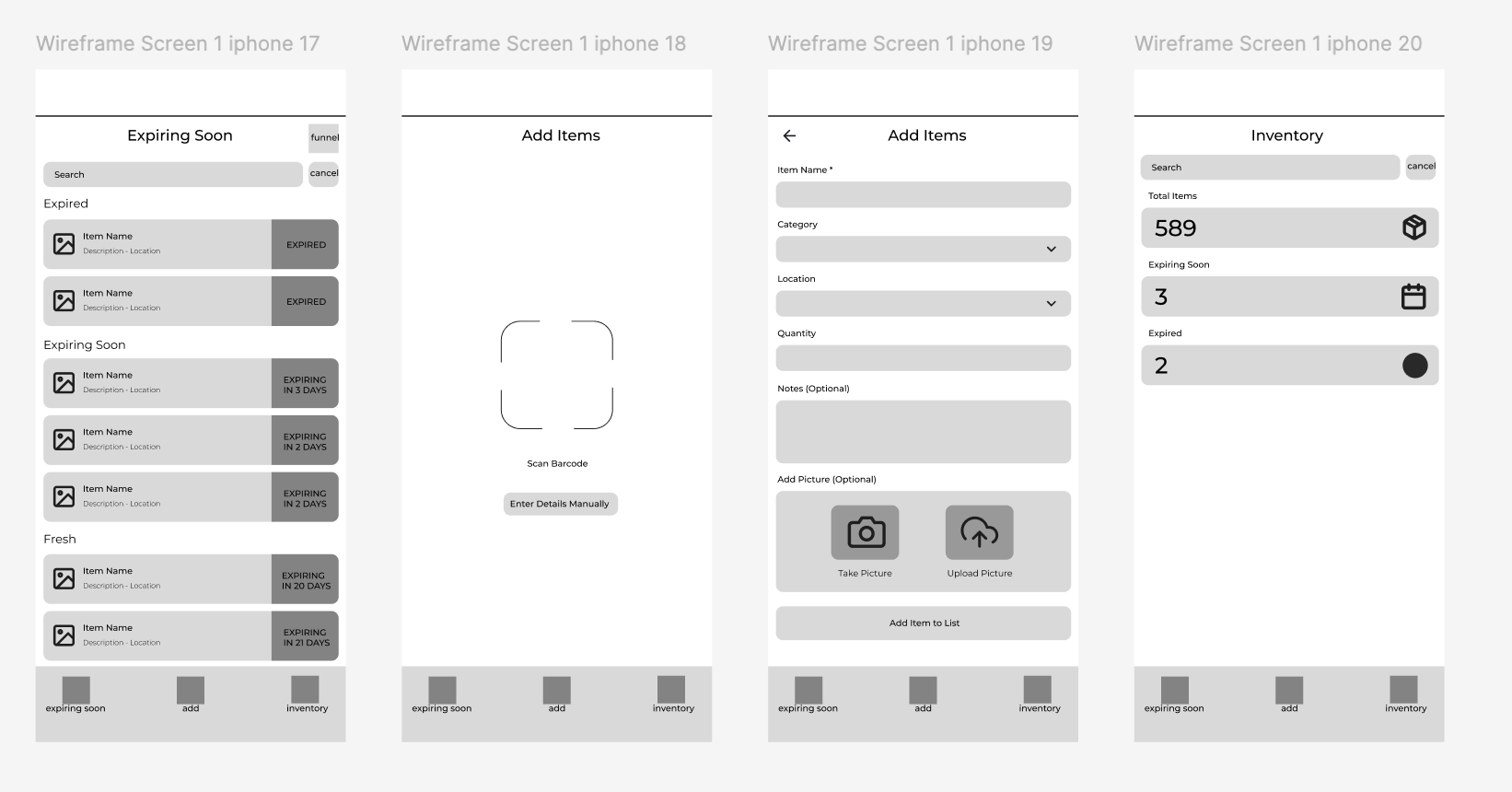 Wireframe Screen 1 iphone 17

Expiring Soon
funnel
Search
cancel
Expired
Item Name
Description - Location
EXPIRED
Item Name
Description - Location
EXPIRED
Expiring Soon
Item Name
Description - Location
EXPIRING IN 3 DAYS
Item Name
Description - Location
EXPIRING IN 2 DAYS
Item Name
Description - Location
EXPIRING IN 2 DAYS
Fresh
Item Name
Description - Location
EXPIRING IN 20 DAYS
Item Name
Description - Location
EXPIRING IN 21 DAYS
expiring soon
add
inventory

Wireframe Screen 1 iphone 18

Add Items
Scan Barcode
Enter Details Manually
expiring soon
add
inventory

Wireframe Screen 1 iphone 19

Add Items
Item Name *
Category
Location
Quantity
Notes (Optional)
Add Picture (Optional)
Take Picture
Upload Picture
Add Item to List
expiring soon
add
inventory

Wireframe Screen 1 iphone 20

Inventory
Search
cancel
Total Items
589
Expiring Soon
3
Expired
2
expiring soon
add
inventory