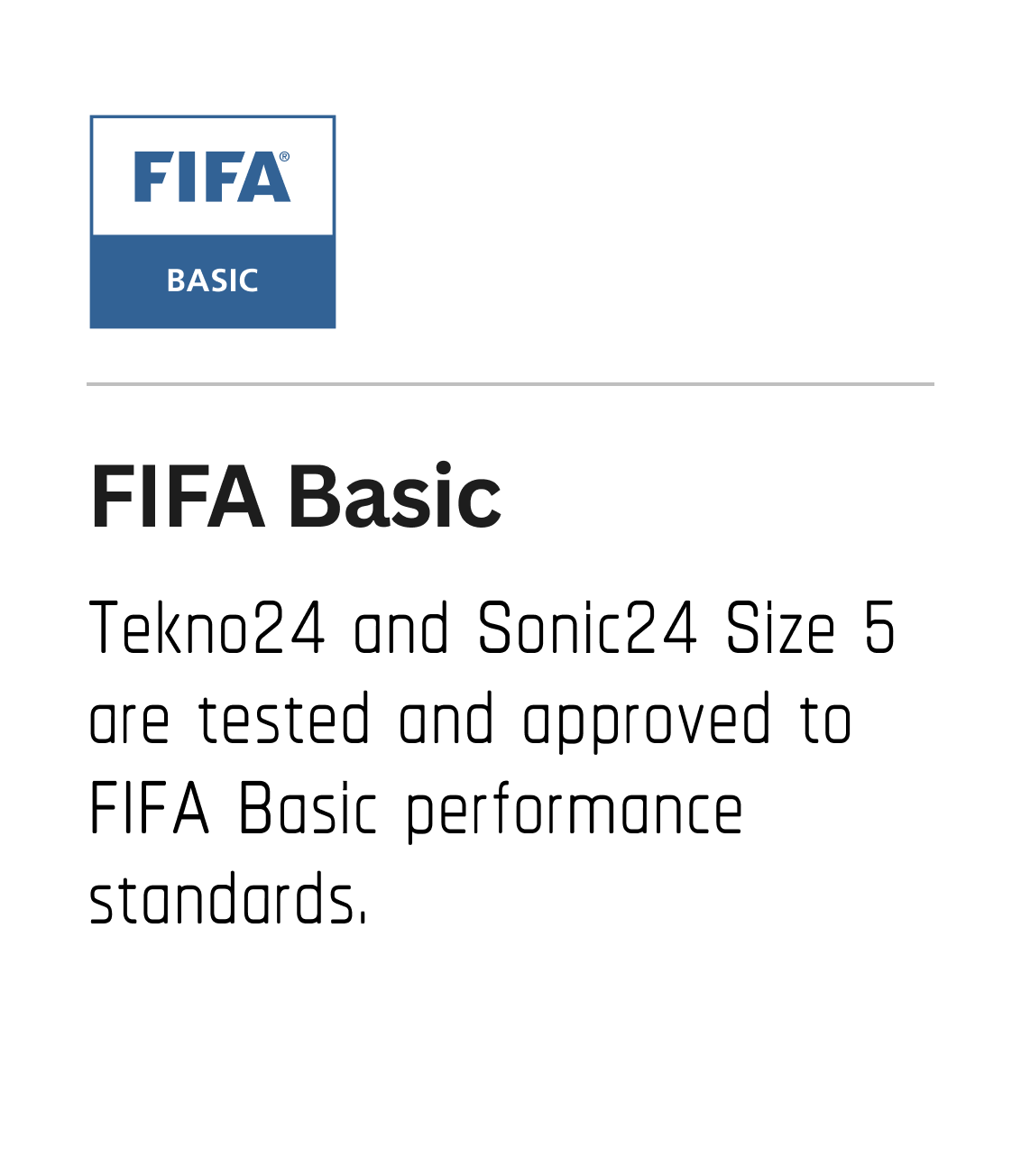 FIFA®

BASIC

FIFA Basic

Tekno24 and Sonic24 Size 5 are tested and approved to FIFA Basic performance standards.