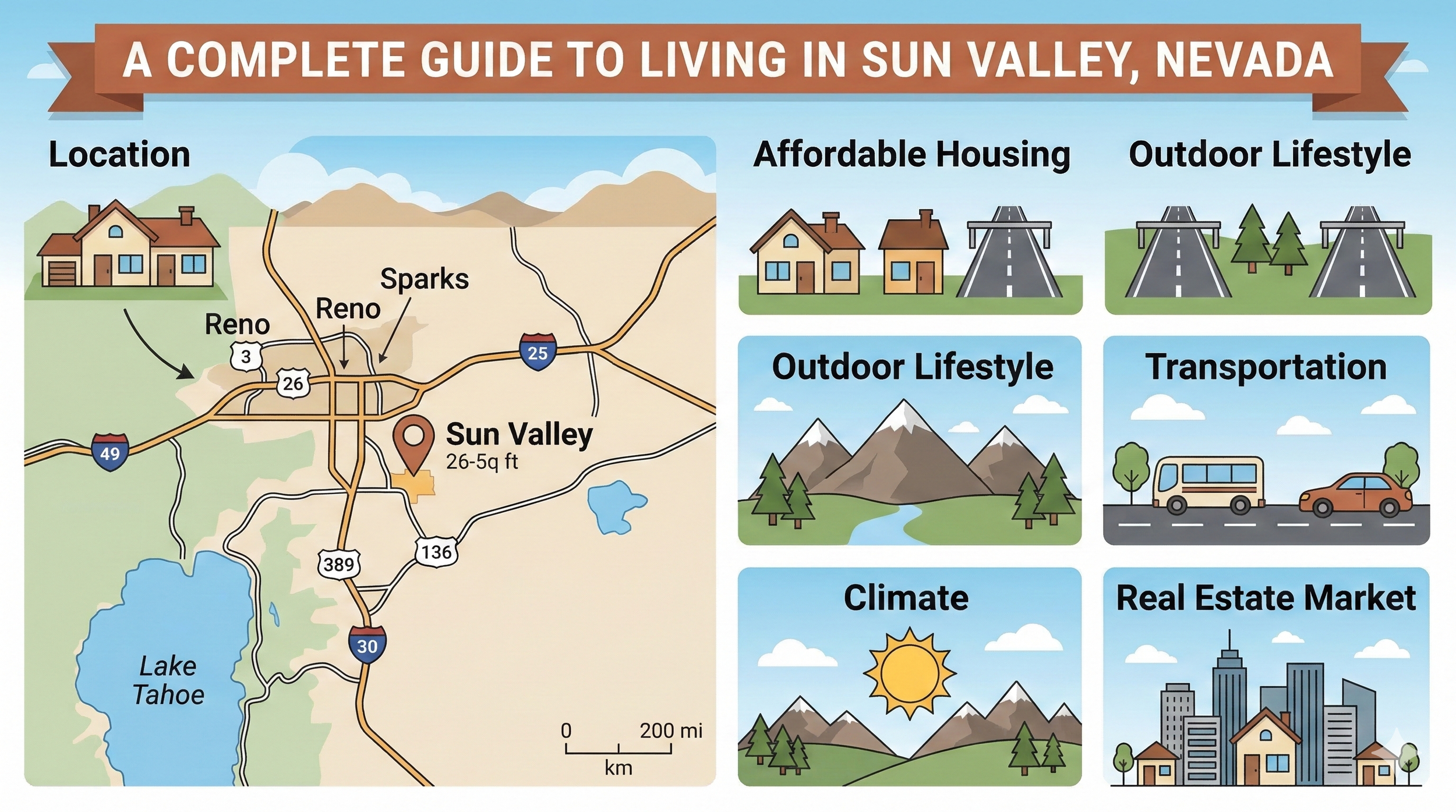 A COMPLETE GUIDE TO LIVING IN SUN VALLEY, NEVADA

Location

Sparks
Reno
Reno
3
26
25
49
Sun Valley
26-5q ft
389
136
30
Lake Tahoe
0
200 mi
km

Affordable Housing

Outdoor Lifestyle

Outdoor Lifestyle

Transportation

Climate

Real Estate Market