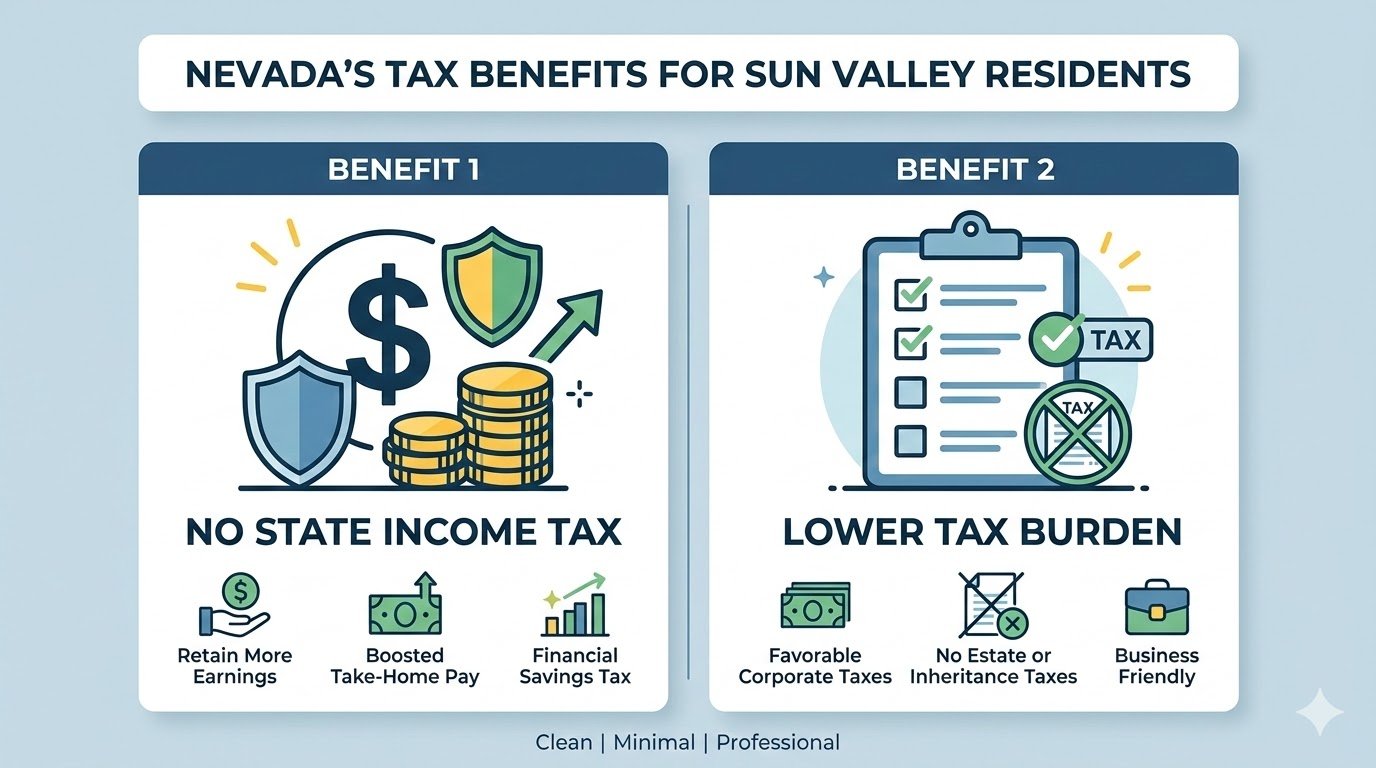 NEVADA'S TAX BENEFITS FOR SUN VALLEY RESIDENTS

BENEFIT 1

$

NO STATE INCOME TAX

Retain More Earnings

Boosted Take-Home Pay

Financial Savings Tax

BENEFIT 2

TAX

TAX

LOWER TAX BURDEN

Favorable Corporate Taxes

No Estate or Inheritance Taxes

Business Friendly

Clean | Minimal | Professional