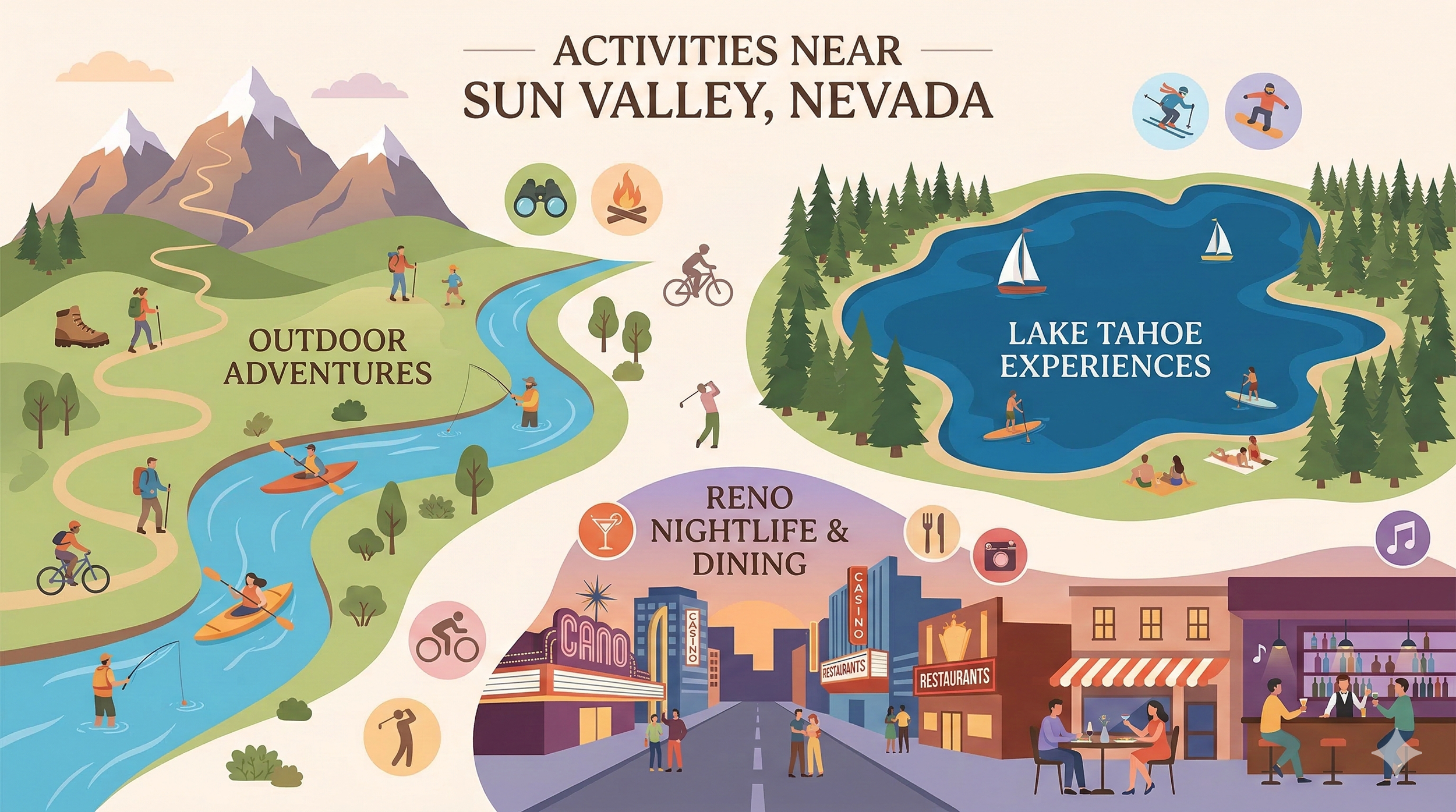 ACTIVITIES NEAR
SUN VALLEY, NEVADA

OUTDOOR ADVENTURES

LAKE TAHOE EXPERIENCES

RENO NIGHTLIFE & DINING

CANO

CASINO

CASINO

RESTAURANTS

RESTAURANTS