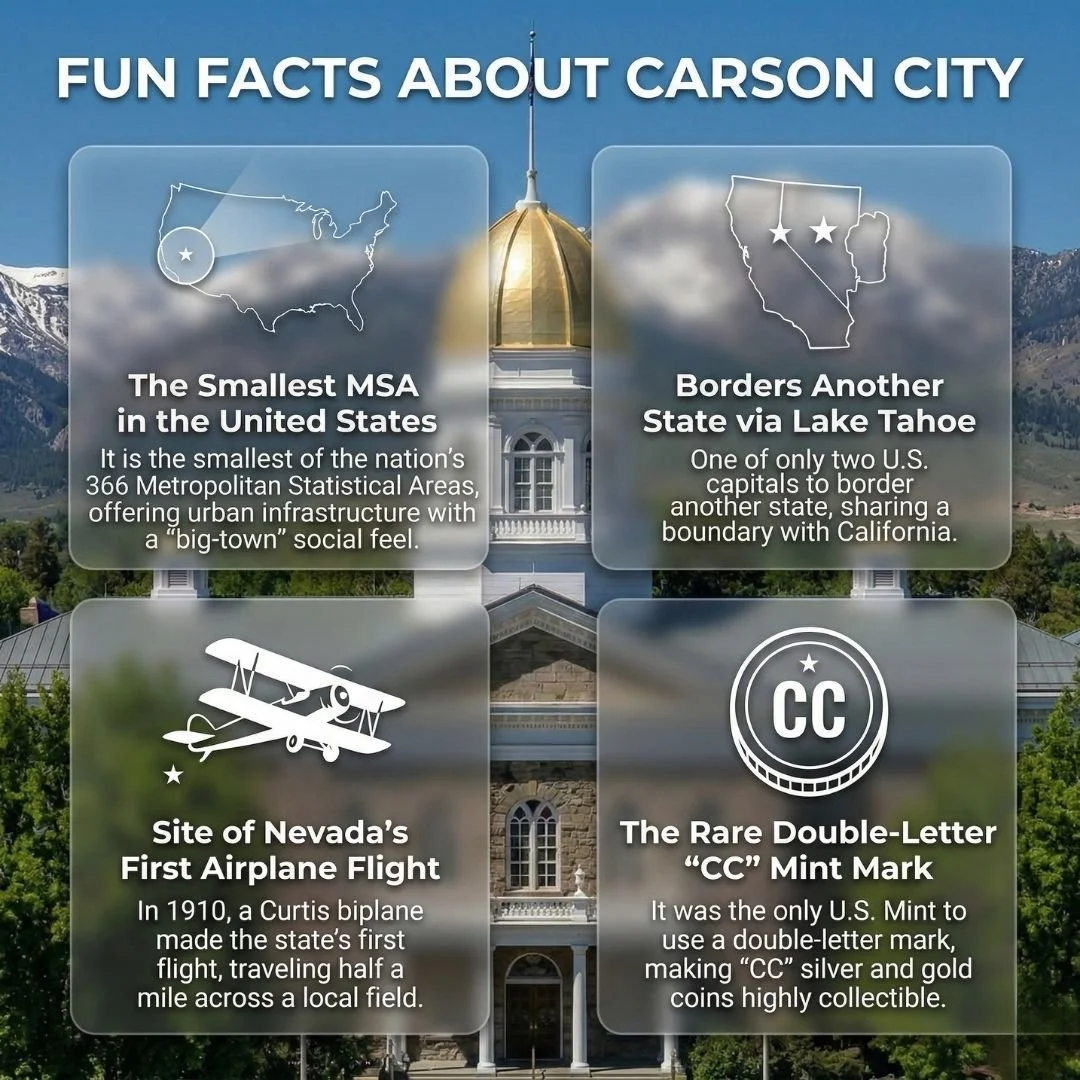 FUN FACTS ABOUT CARSON CITY

The Smallest MSA in the United States

It is the smallest of the nation's 366 Metropolitan Statistical Areas, offering urban infrastructure with a "big-town" social feel.

Borders Another State via Lake Tahoe

One of only two U.S. capitals to border another state, sharing a boundary with California.

Site of Nevada's First Airplane Flight

In 1910, a Curtis biplane made the state's first flight, traveling half a mile across a local field.

CC

The Rare Double-Letter "CC" Mint Mark

It was the only U.S. Mint to use a double-letter mark, making "CC" silver and gold coins highly collectible.