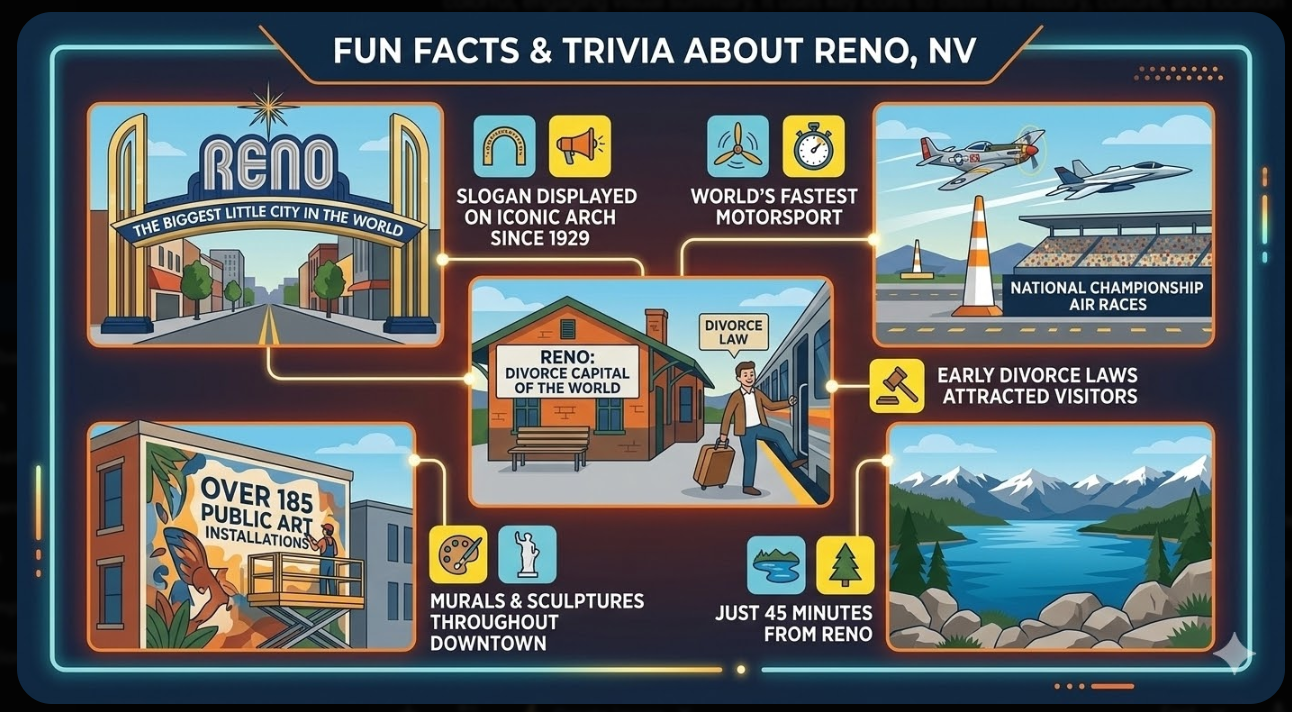 FUN FACTS & TRIVIA ABOUT RENO, NV

RENO

THE BIGGEST LITTLE CITY IN THE WORLD

SLOGAN DISPLAYED ON ICONIC ARCH SINCE 1929

WORLD'S FASTEST MOTORSPORT

NATIONAL CHAMPIONSHIP AIR RACES

RENO: DIVORCE CAPITAL OF THE WORLD

DIVORCE LAW

EARLY DIVORCE LAWS ATTRACTED VISITORS

OVER 185 PUBLIC ART INSTALLATIONS

MURALS & SCULPTURES THROUGHOUT DOWNTOWN

JUST 45 MINUTES FROM RENO