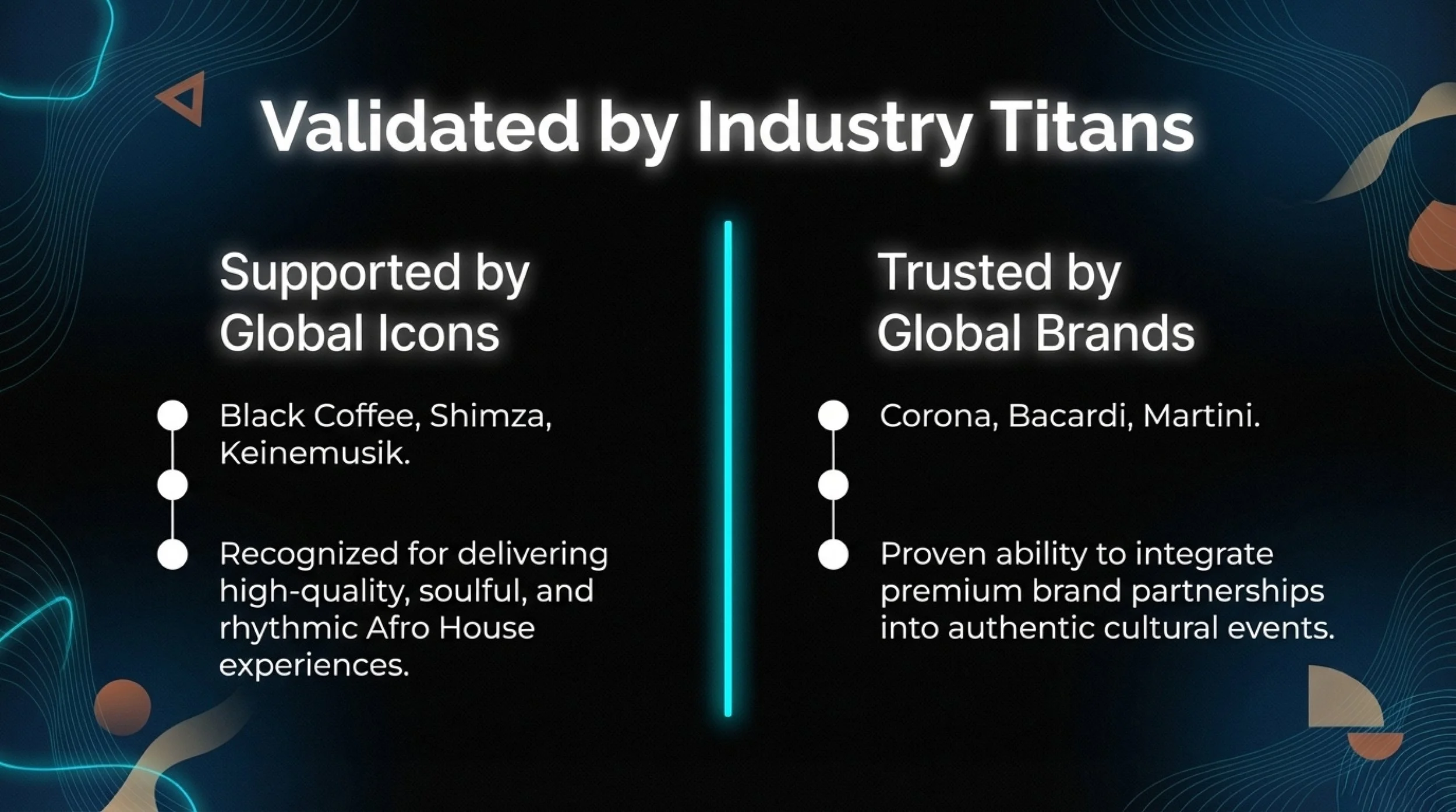 Validated by Industry Titans

Supported by Global Icons

Black Coffee, Shimza, Keinemusik.

Recognized for delivering high-quality, soulful, and rhythmic Afro House experiences.

Trusted by Global Brands

Corona, Bacardi, Martini.

Proven ability to integrate premium brand partnerships into authentic cultural events.