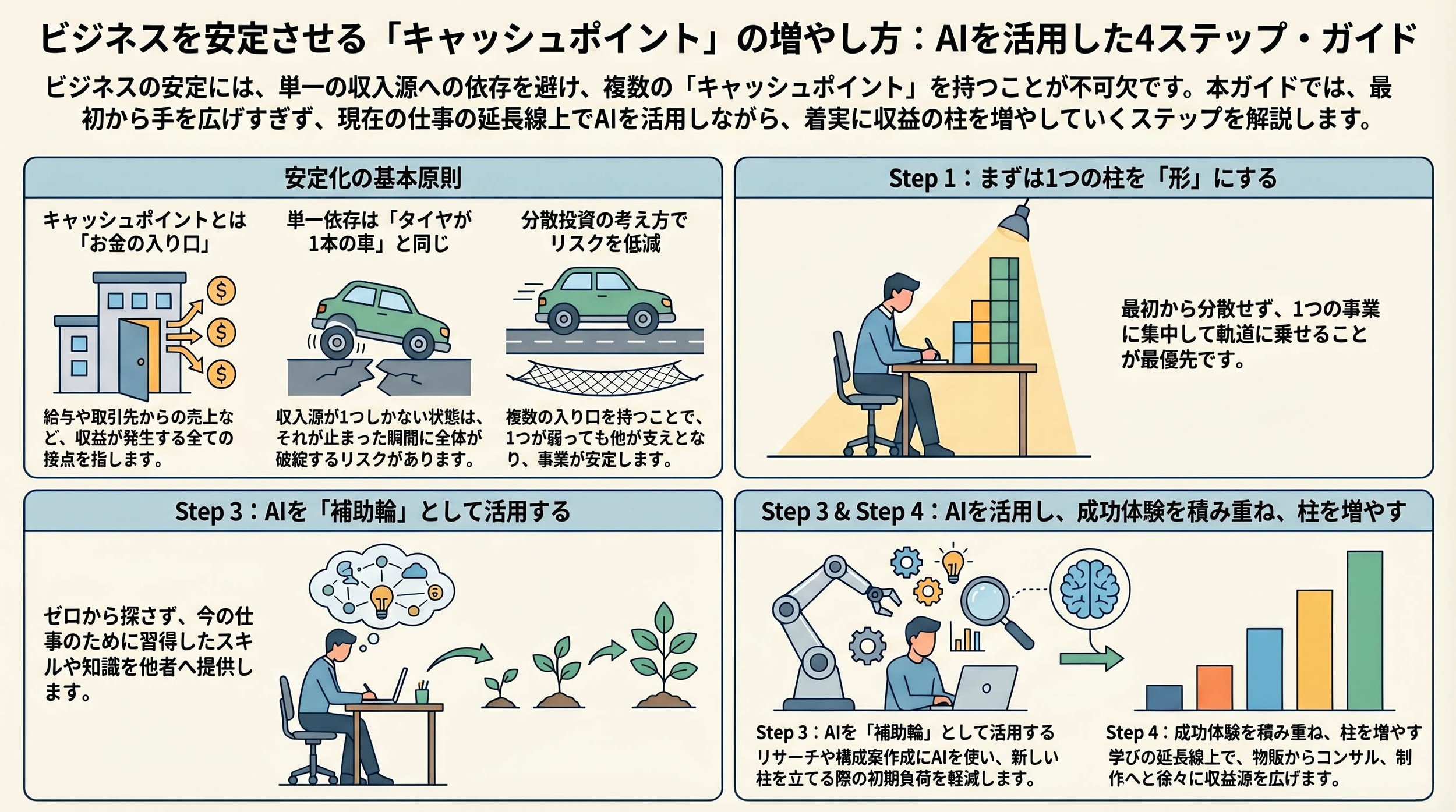 ビジネスを安定させる「キャッシュポイント」の増やし方：AIを活用した4ステップ・ガイド

ビジネスの安定には、単一の収入源への依存を避け、複数の「キャッシュポイント」を持つことが不可欠です。本ガイドでは、最初から手を広げすぎず、現在の仕事の延長線上でAIを活用しながら、着実に収益の柱を増やしていくステップを解説します。

安定化の基本原則

キャッシュポイントとは「お金の入り口」

給与や取引先からの売上など、収益が発生する全ての接点を指します。

単一依存は「タイヤが1本の車」と同じ

収入源が1つしかない状態は、それが止まった瞬間に全体が破綻するリスクがあります。

分散投資の考え方でリスクを低減

複数の入り口を持つことで、1つが弱っても他が支えとなり、事業が安定します。

Step 1：まずは1つの柱を「形」にする

最初から分散せず、1つの事業に集中して軌道に乗せることが最優先です。

Step 3：AIを「補助輪」として活用する

ゼロから探さず、今の仕事のために習得したスキルや知識を他者へ提供します。

Step 3 & Step 4：AIを活用し、成功体験を積み重ね、柱を増やす

Step 3：AIを「補助輪」として活用する
リサーチや構成案作成にAIを使い、新しい柱を立てる際の初期負荷を軽減します。

Step 4：成功体験を積み重ね、柱を増やす
学びの延長線上で、物販からコンサル、制作へと徐々に収益源を広げます。