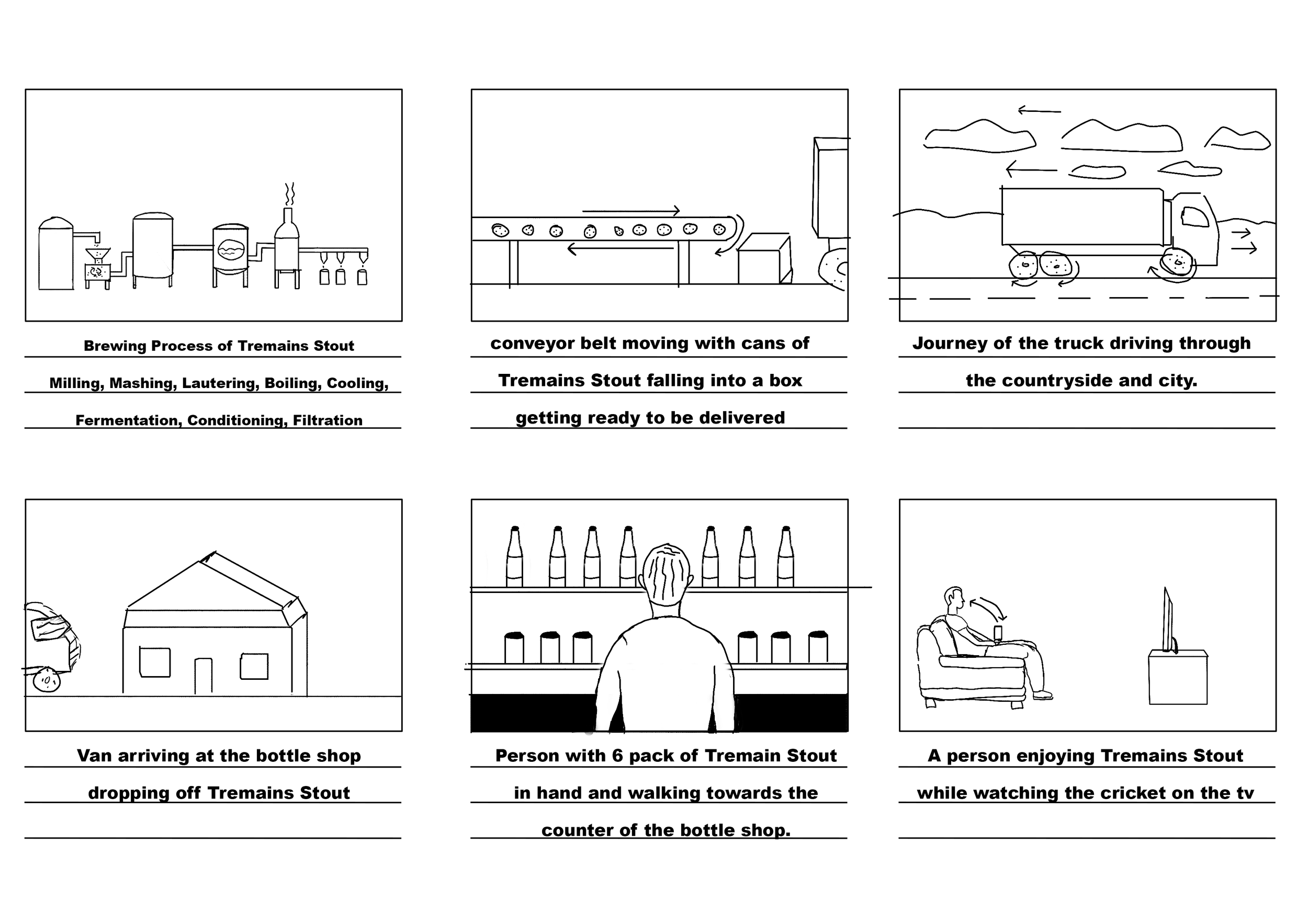 Brewing Process of Tremains Stout

Milling, Mashing, Lautering, Boiling, Cooling,

Fermentation, Conditioning, Filtration

conveyor belt moving with cans of

Tremains Stout falling into a box

getting ready to be delivered

Journey of the truck driving through

the countryside and city.

Van arriving at the bottle shop

dropping off Tremains Stout

Person with 6 pack of Tremain Stout

in hand and walking towards the

counter of the bottle shop.

A person enjoying Tremains Stout

while watching the cricket on the tv