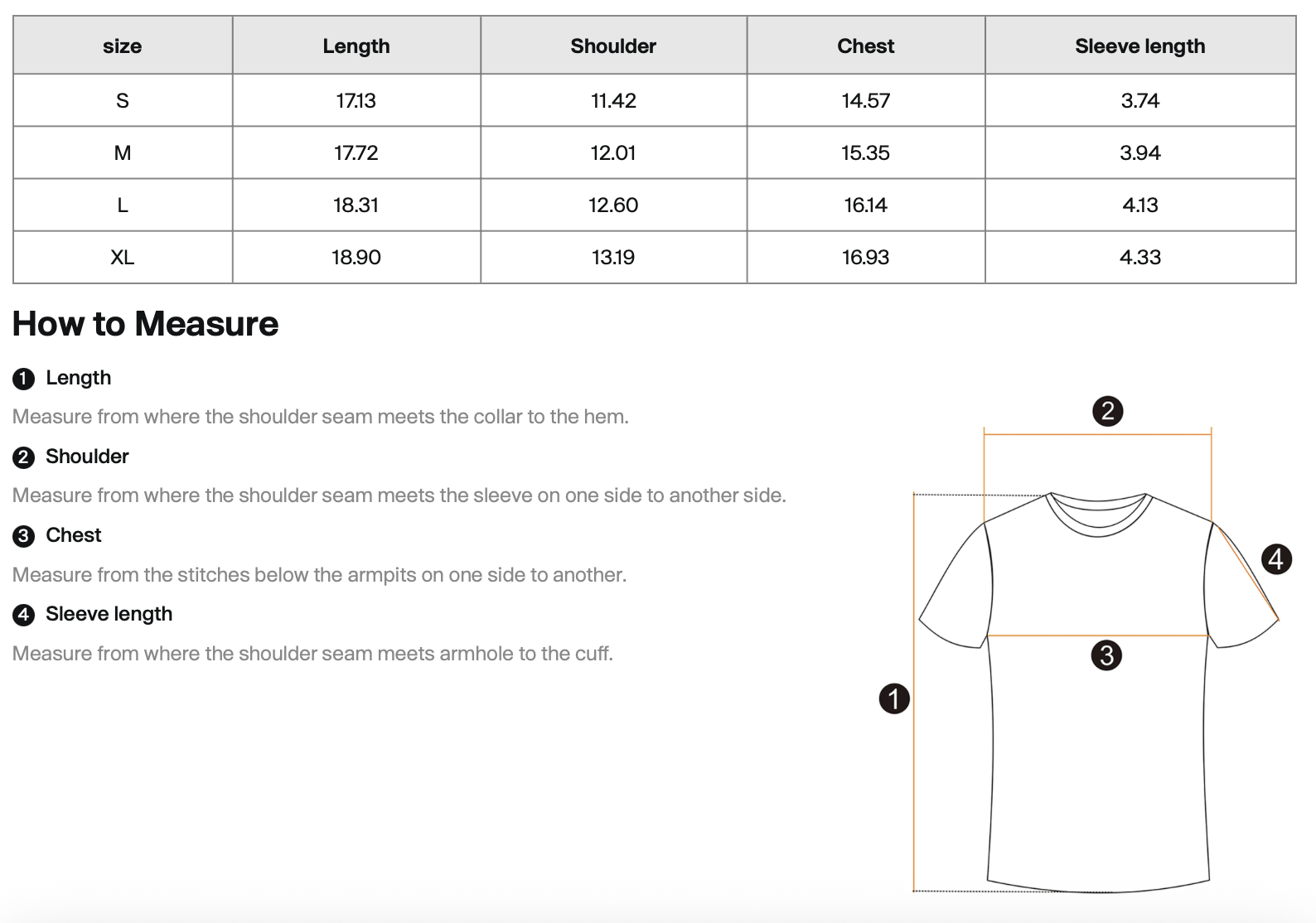 | size | Length | Shoulder | Chest | Sleeve length |
|---|---|---|---|---|
| S | 17.13 | 11.42 | 14.57 | 3.74 |
| M | 17.72 | 12.01 | 15.35 | 3.94 |
| L | 18.31 | 12.60 | 16.14 | 4.13 |
| XL | 18.90 | 13.19 | 16.93 | 4.33 |

How to Measure

1 Length

Measure from where the shoulder seam meets the collar to the hem.

2 Shoulder

Measure from where the shoulder seam meets the sleeve on one side to another side.

3 Chest

Measure from the stitches below the armpits on one side to another.

4 Sleeve length

Measure from where the shoulder seam meets armhole to the cuff.

2

4

3

1