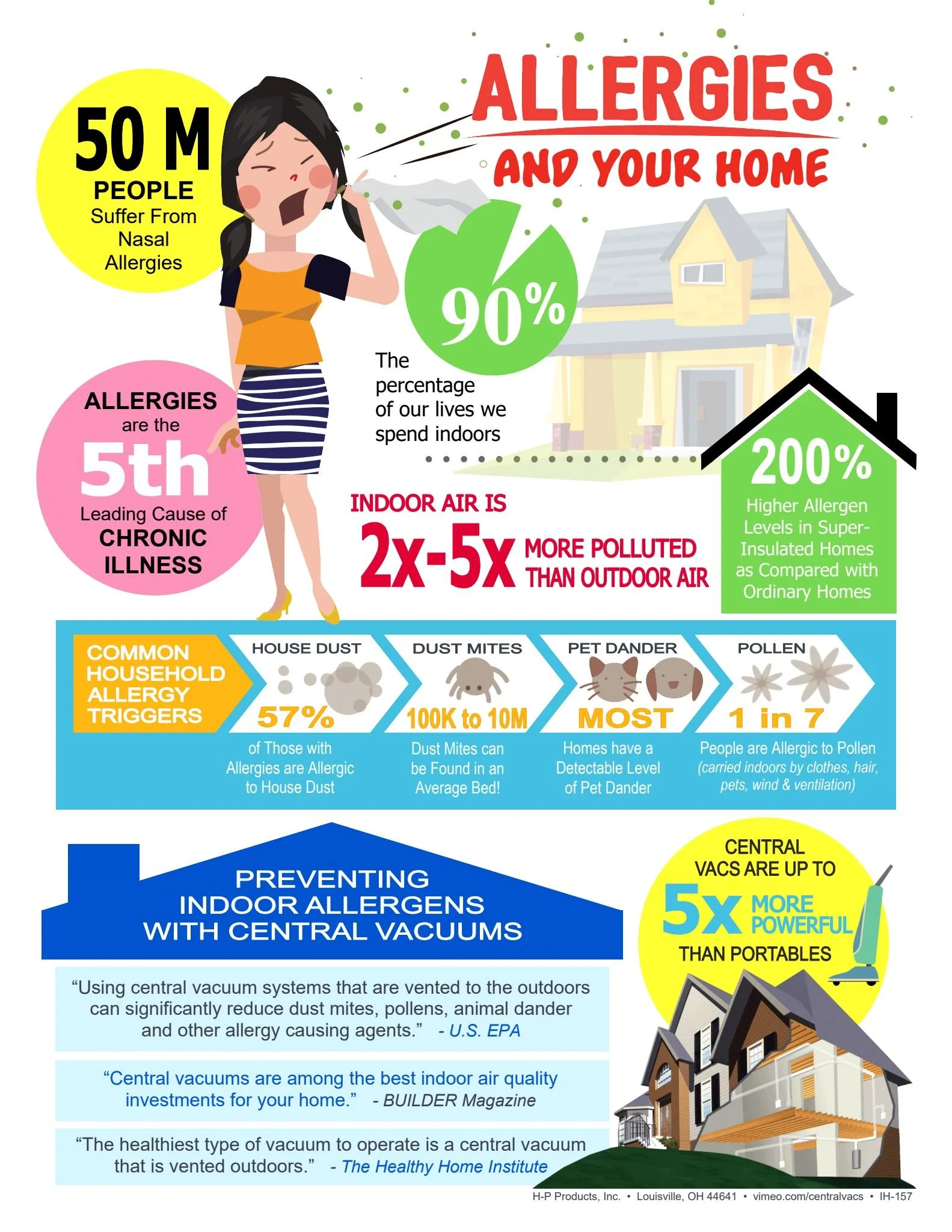 ALLERGIES
AND YOUR HOME

50 M
PEOPLE
Suffer From Nasal Allergies

90%
The percentage of our lives we spend indoors

ALLERGIES are the
5th
Leading Cause of
CHRONIC ILLNESS

INDOOR AIR IS
2x-5x MORE POLLUTED THAN OUTDOOR AIR

200%
Higher Allergen Levels in Super-Insulated Homes as Compared with Ordinary Homes

COMMON HOUSEHOLD ALLERGY TRIGGERS

HOUSE DUST
57%
of Those with Allergies are Allergic to House Dust

DUST MITES
100K to 10M
Dust Mites can be Found in an Average Bed!

PET DANDER
MOST
Homes have a Detectable Level of Pet Dander

POLLEN
1 in 7
People are Allergic to Pollen
(carried indoors by clothes, hair, pets, wind & ventilation)

PREVENTING INDOOR ALLERGENS WITH CENTRAL VACUUMS

CENTRAL VACS ARE UP TO
5x MORE POWERFUL
THAN PORTABLES

“Using central vacuum systems that are vented to the outdoors can significantly reduce dust mites, pollens, animal dander and other allergy causing agents.” - U.S. EPA

“Central vacuums are among the best indoor air quality investments for your home.” - BUILDER Magazine

“The healthiest type of vacuum to operate is a central vacuum that is vented outdoors.” - The Healthy Home Institute

H-P Products, Inc. • Louisville, OH 44641 • vimeo.com/centralvacs • IH-157