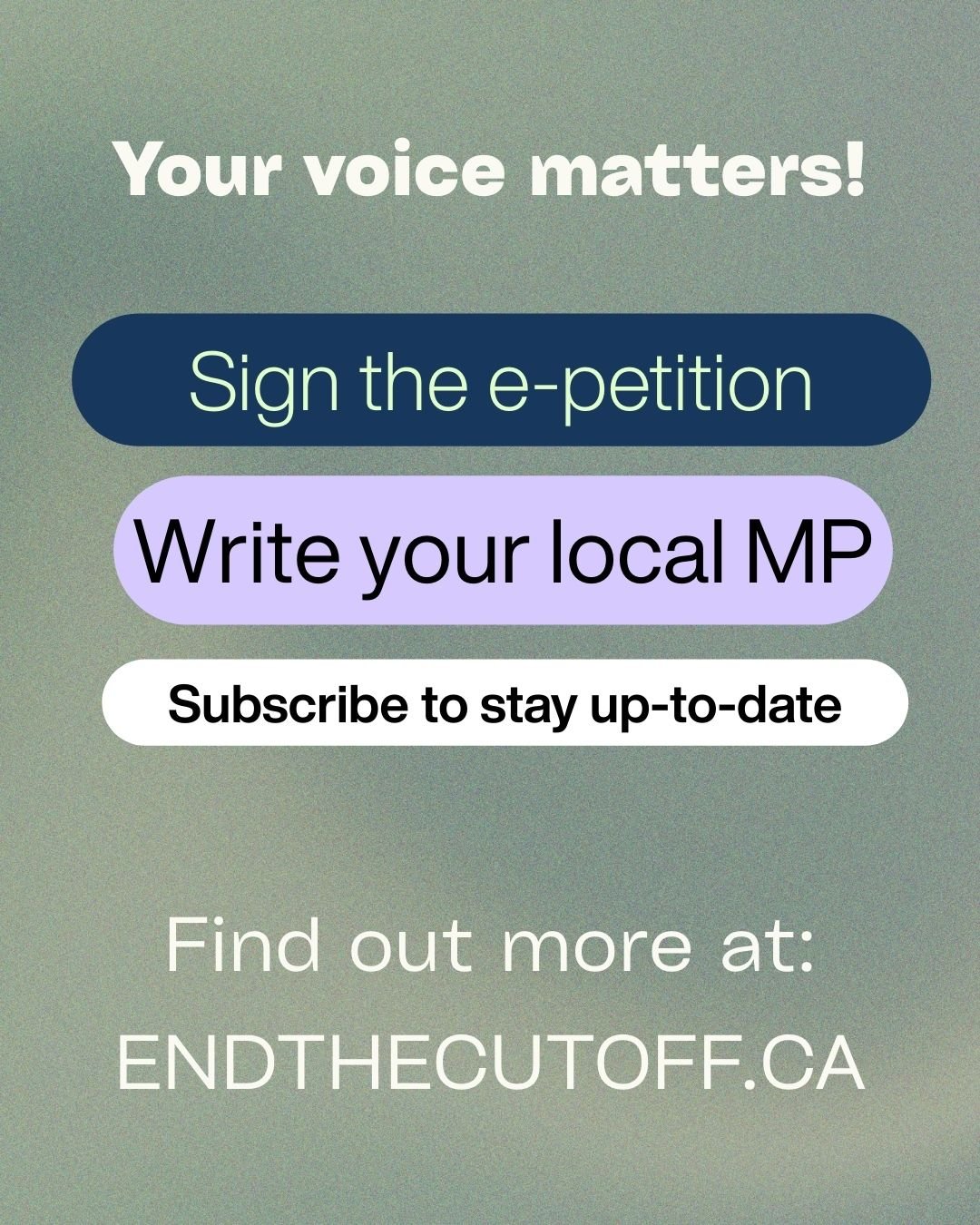 Your voice matters!

Sign the e-petition

Write your local MP

Subscribe to stay up-to-date

Find out more at:
ENDTHECUTOFF.CA