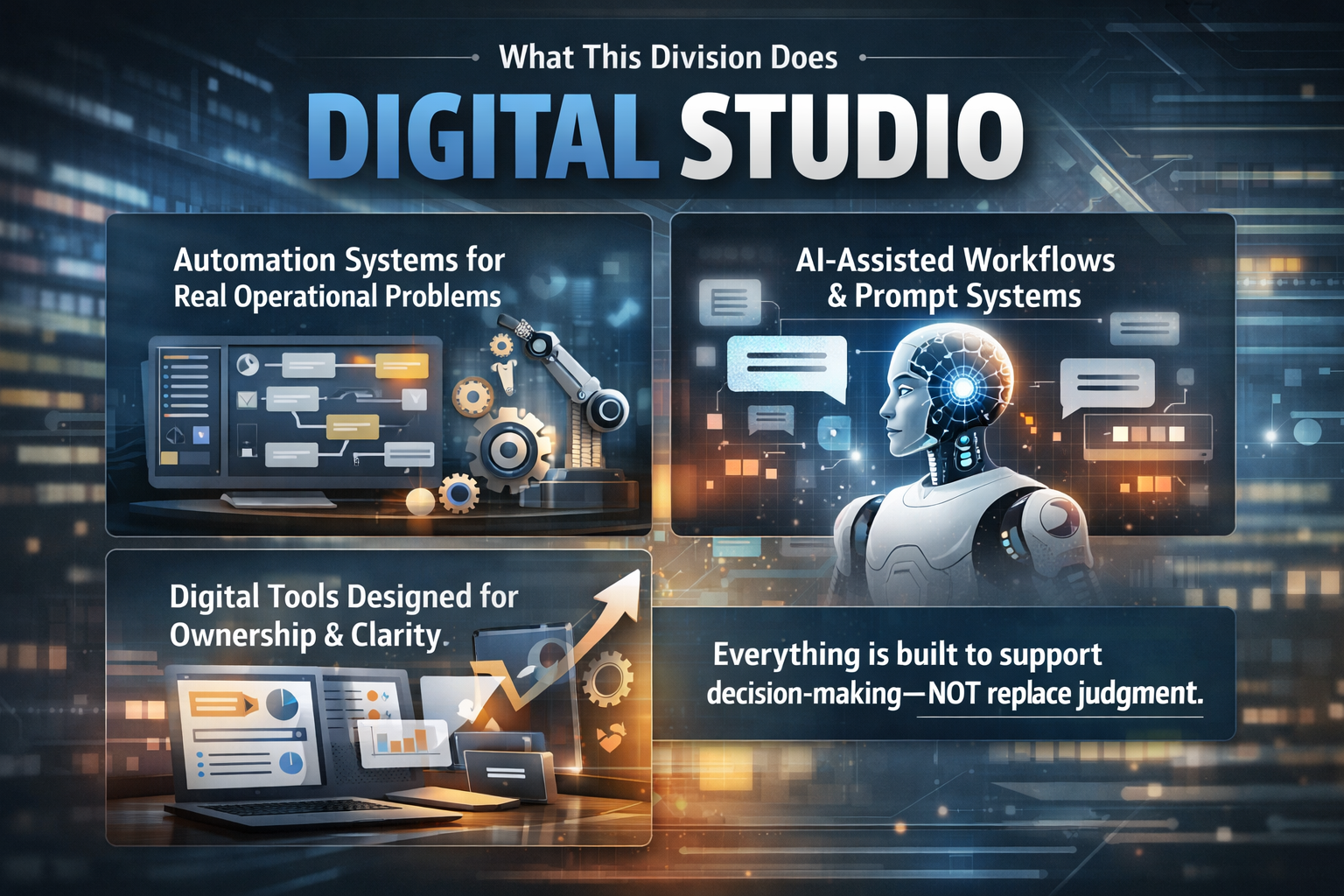 What This Division Does

DIGITAL STUDIO

Automation Systems for Real Operational Problems

AI-Assisted Workflows & Prompt Systems

Digital Tools Designed for Ownership & Clarity

Everything is built to support decision-making—NOT replace judgment.