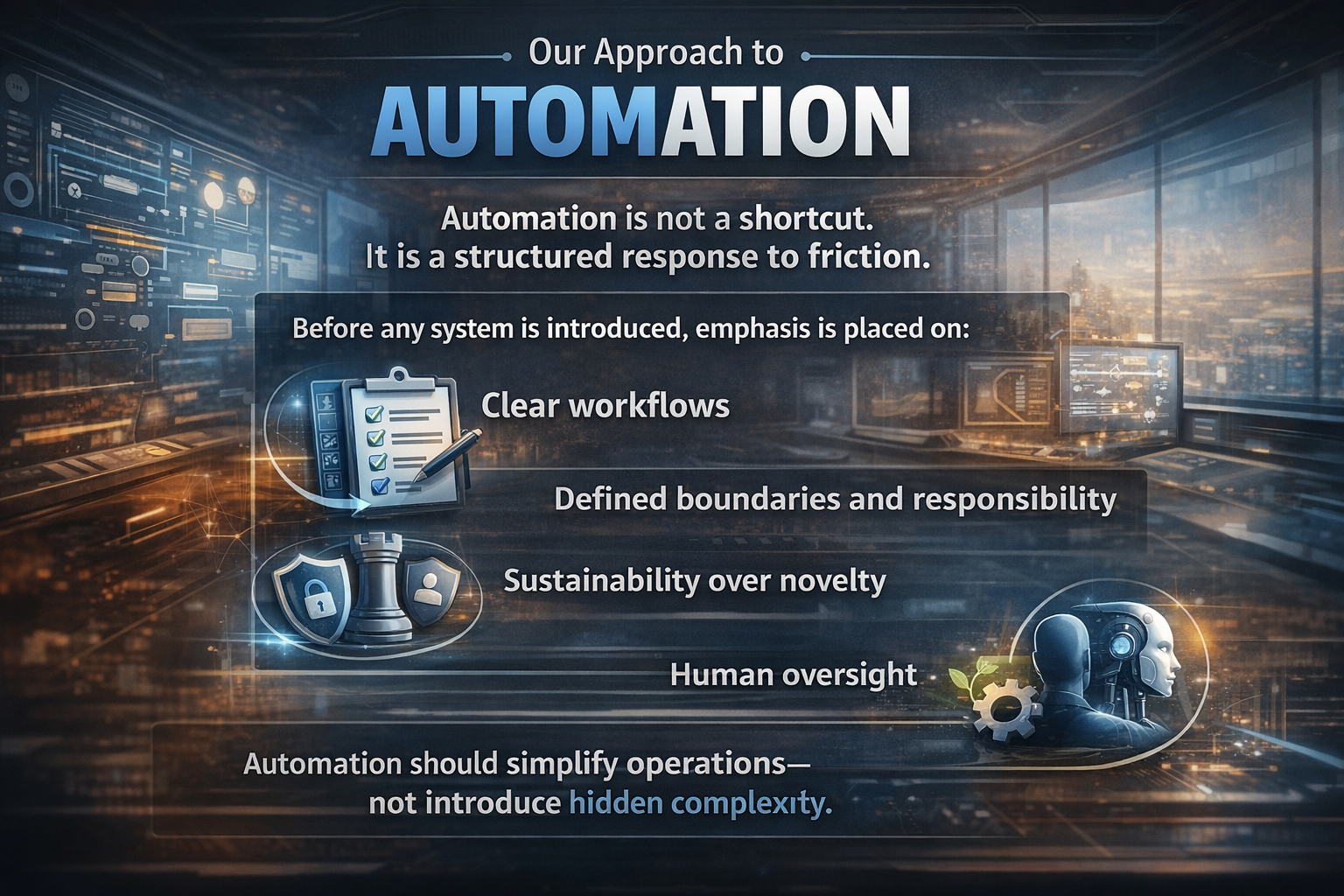 Our Approach to

AUTOMATION

Automation is not a shortcut.
It is a structured response to friction.

Before any system is introduced, emphasis is placed on:

Clear workflows

Defined boundaries and responsibility

Sustainability over novelty

Human oversight

Automation should simplify operations—
not introduce hidden complexity.