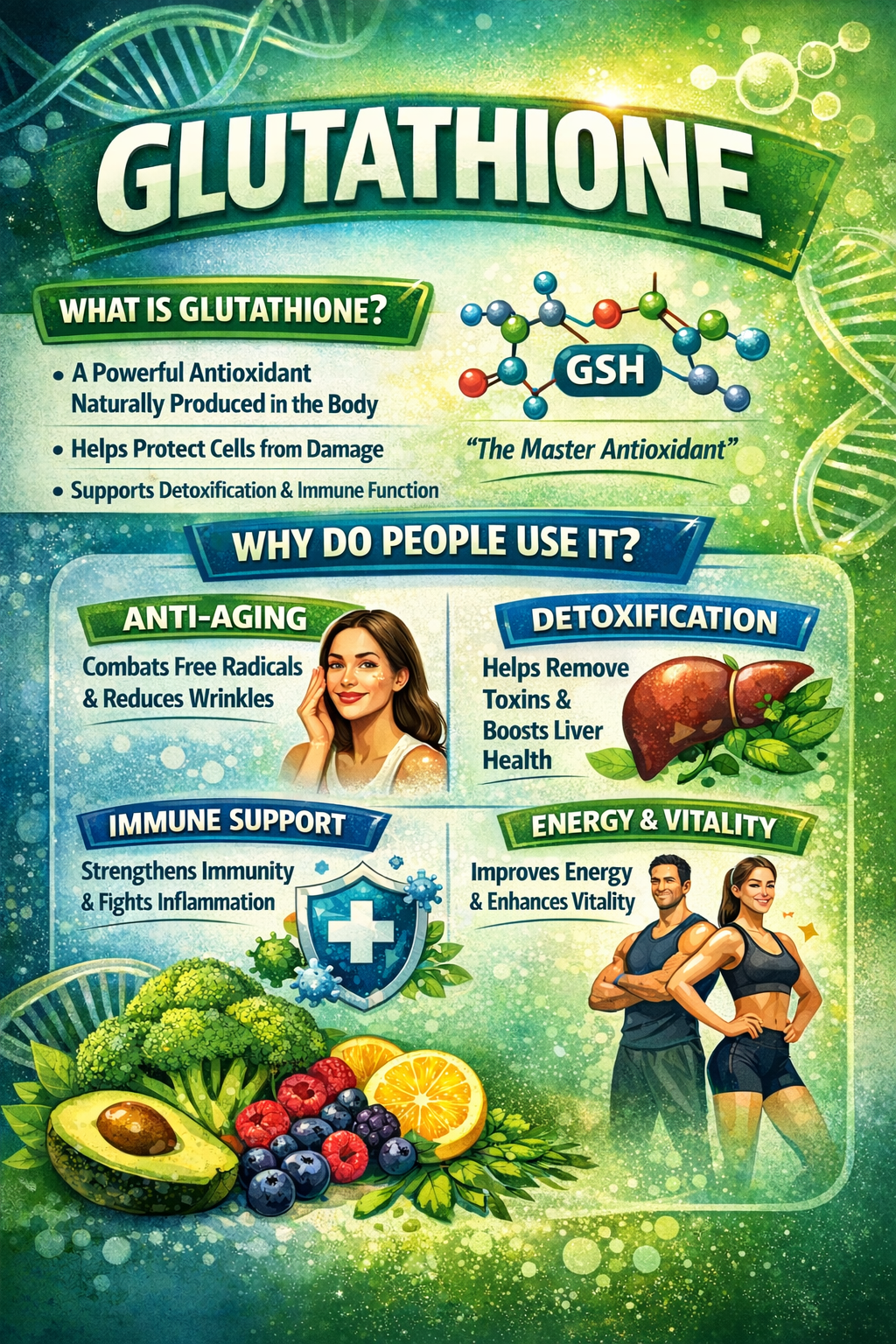 GLUTATHIONE

WHAT IS GLUTATHIONE?

• A Powerful Antioxidant Naturally Produced in the Body
• Helps Protect Cells from Damage
• Supports Detoxification & Immune Function

GSH

"The Master Antioxidant"

WHY DO PEOPLE USE IT?

ANTI-AGING
Combats Free Radicals & Reduces Wrinkles

DETOXIFICATION
Helps Remove Toxins & Boosts Liver Health

IMMUNE SUPPORT
Strengthens Immunity & Fights Inflammation

ENERGY & VITALITY
Improves Energy & Enhances Vitality