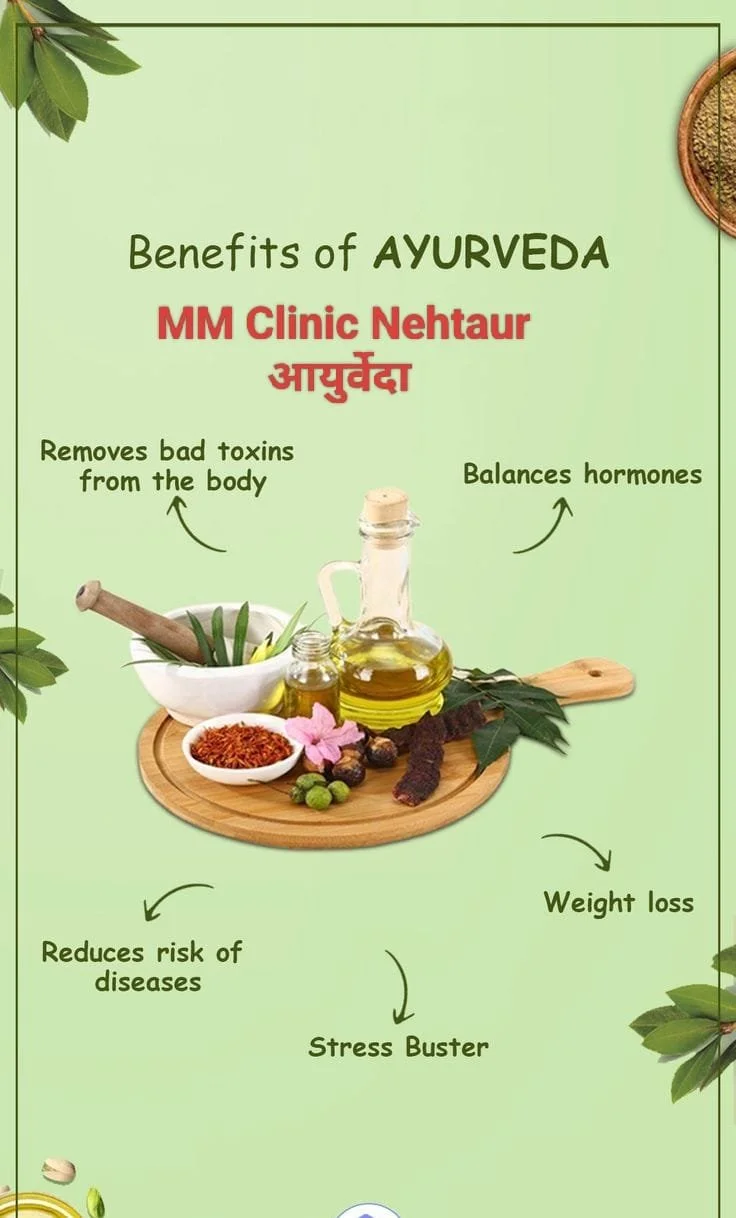 Benefits of AYURVEDA

MM Clinic Nehtaur
आयुर्वेदा

Removes bad toxins from the body

Balances hormones

Weight loss

Reduces risk of diseases

Stress Buster