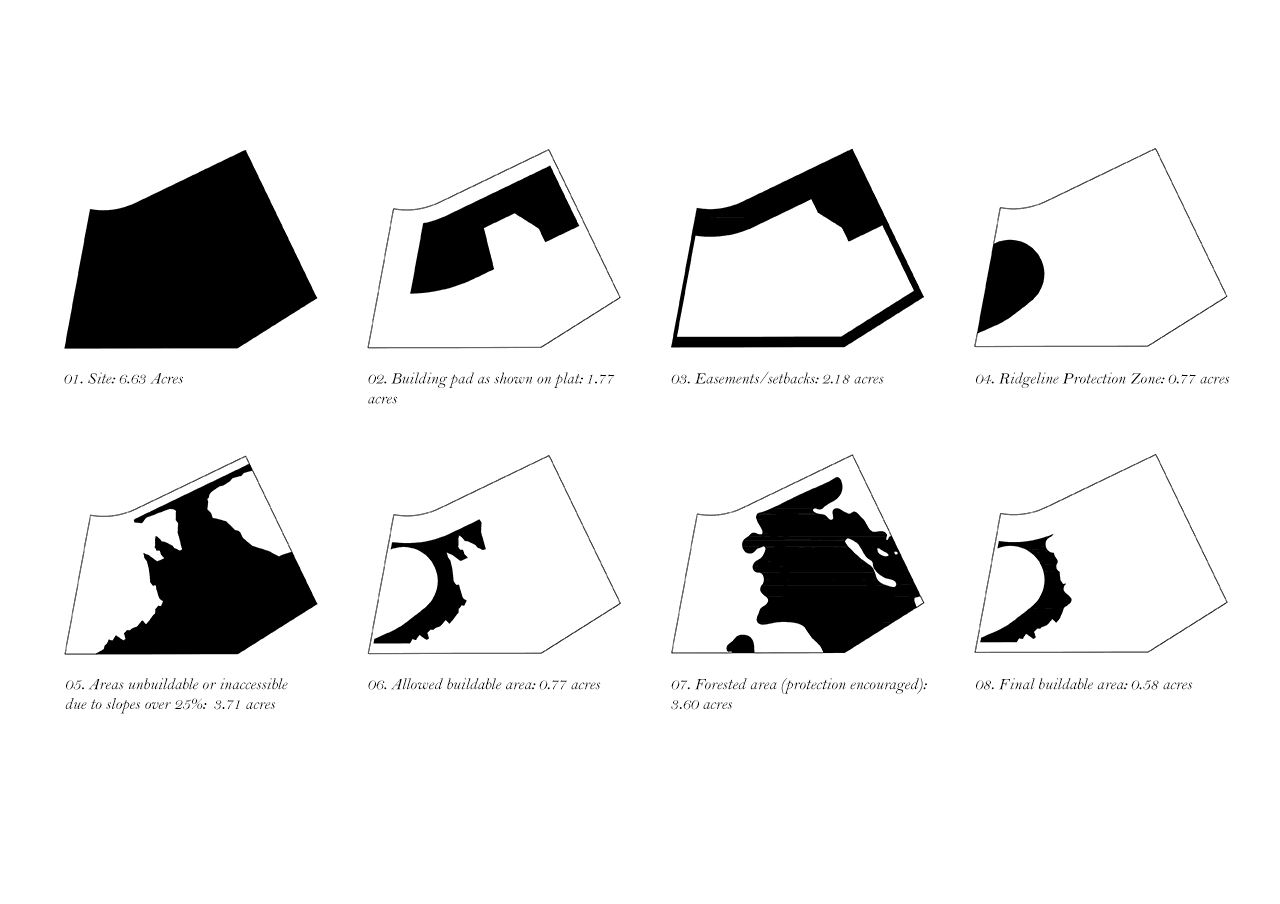 01. Site: 6.63 Acres

02. Building pad as shown on plat: 1.77 acres

03. Easements/setbacks: 2.18 acres

04. Ridgeline Protection Zone: 0.77 acres

05. Areas unbuildable or inaccessible due to slopes over 25%: 3.71 acres

06. Allowed buildable area: 0.77 acres

07. Forested area (protection encouraged): 3.60 acres

08. Final buildable area: 0.58 acres