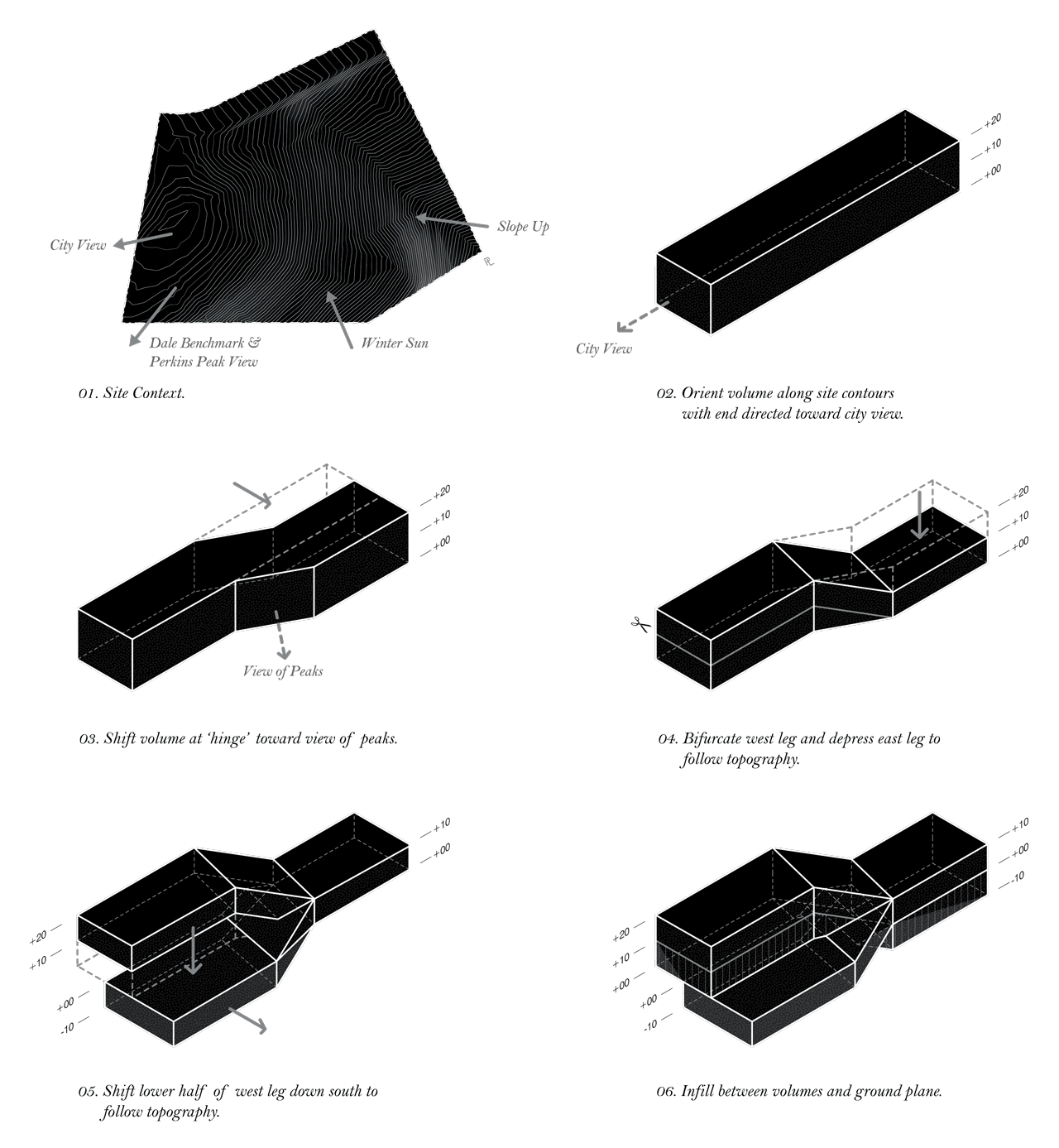 City View

Slope Up

Dale Benchmark & Perkins Peak View

Winter Sun

01. Site Context.

+20
+10
+00

City View

02. Orient volume along site contours with end directed toward city view.

+20
+10
+00

View of Peaks

03. Shift volume at 'hinge' toward view of peaks.

+20
+10
+00

04. Bifurcate west leg and depress east leg to follow topography.

+10
+00

+20
+10
+00
-10

05. Shift lower half of west leg down south to follow topography.

+10
+00
-10

+20
+10
+00
+00
-10

06. Infill between volumes and ground plane.